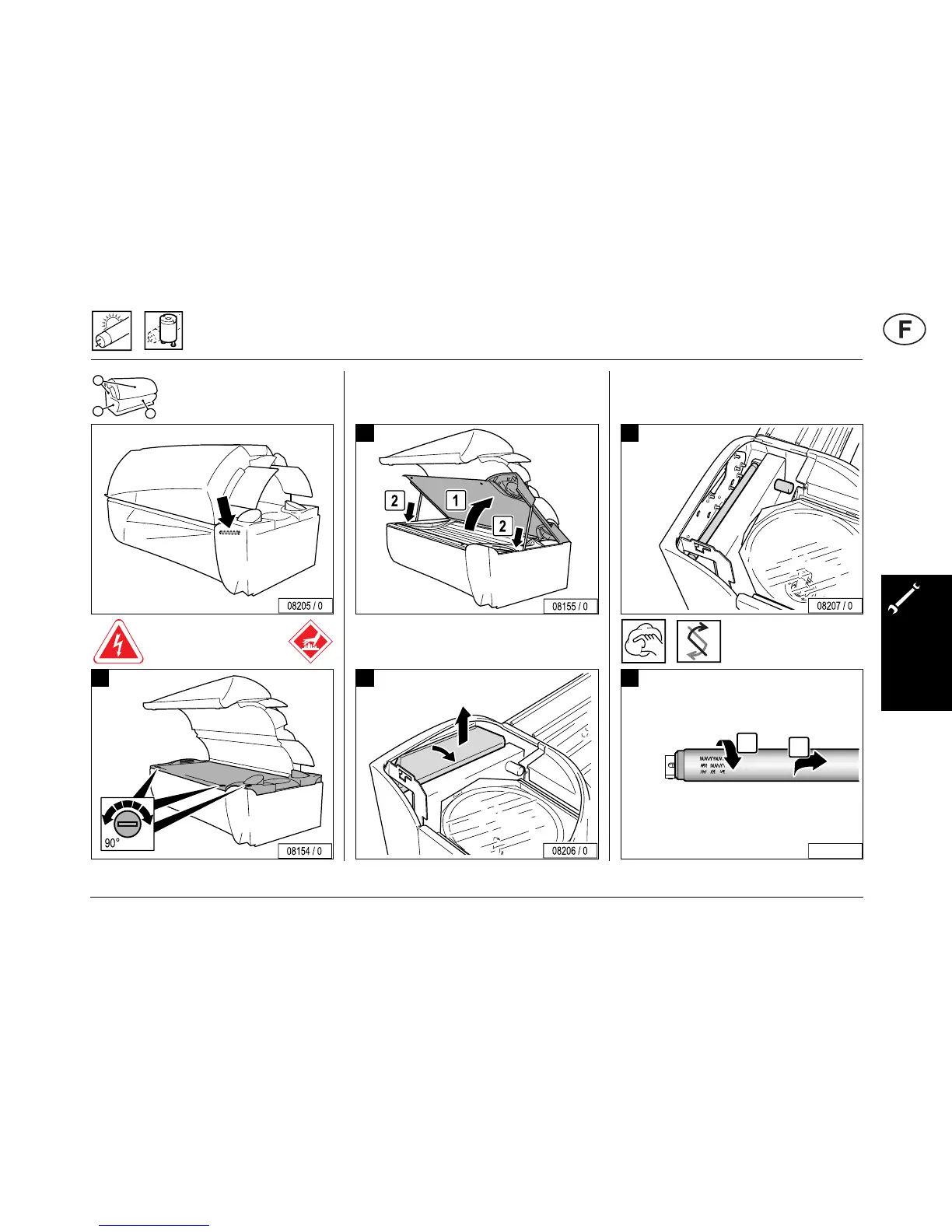 F

08205 / 0

2

1

2

08155 / 0

08207 / 0

90°

08154 / 0

08206 / 0