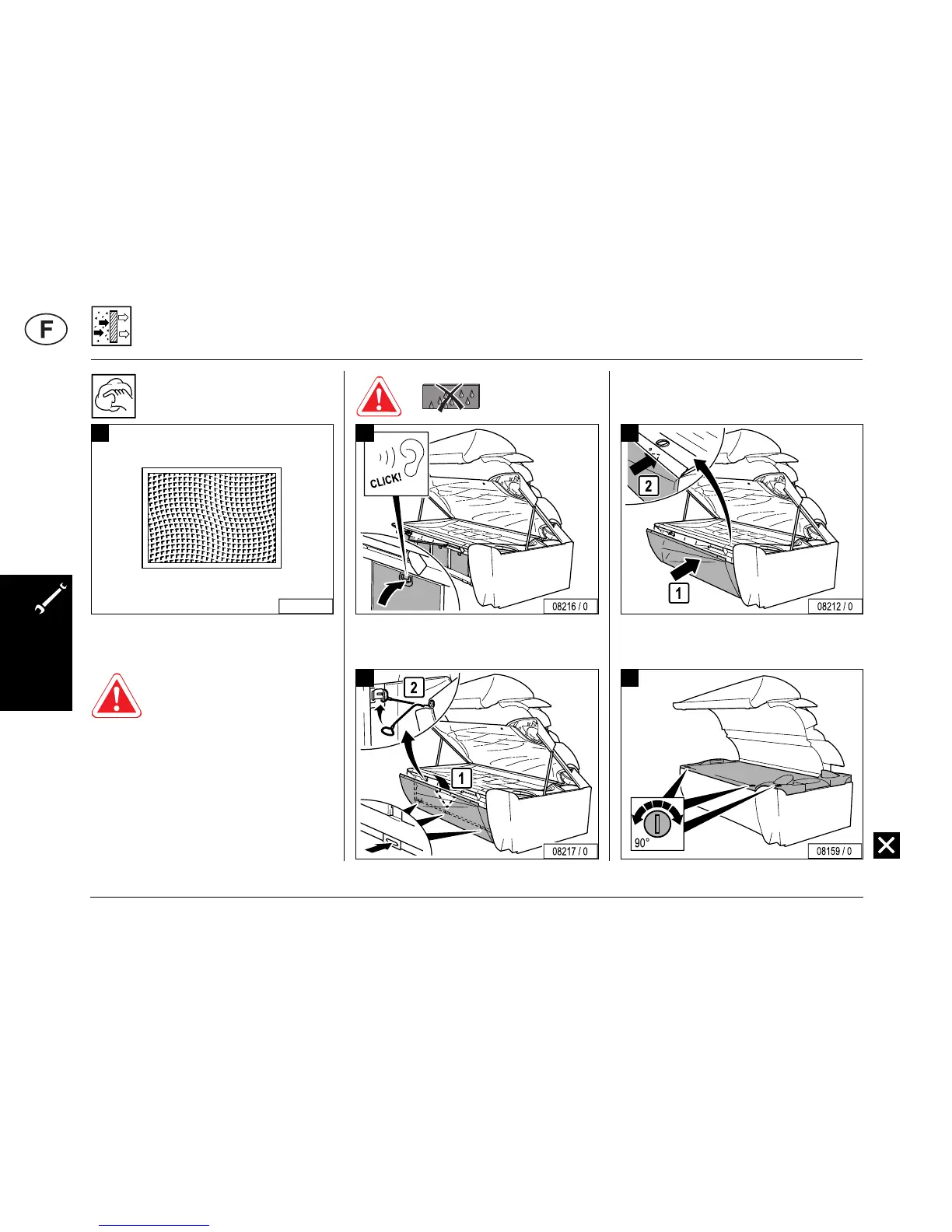 F

CLICK!

08216 / 0

2

1

08212 / 0

2

1

08217 / 0

90°

08159 / 0