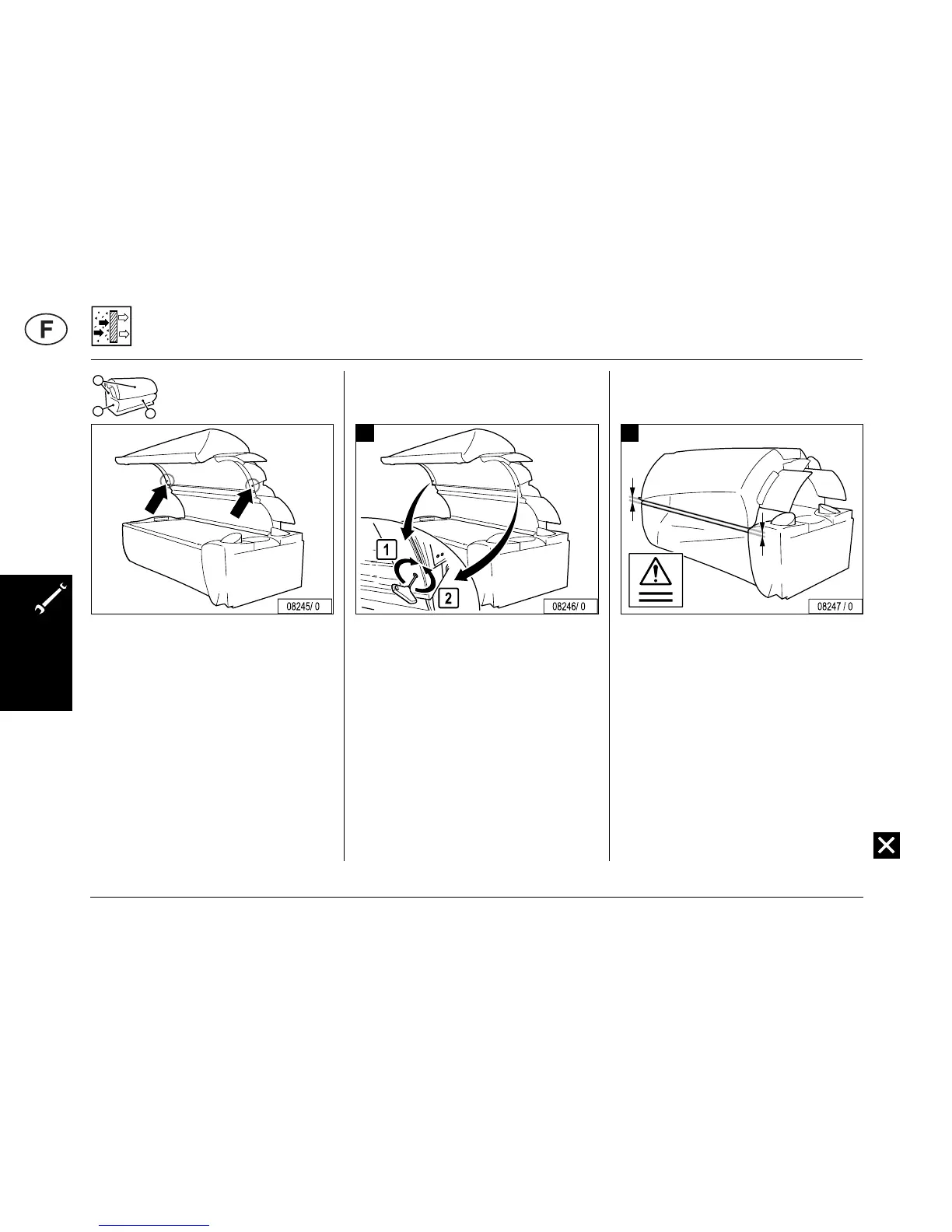 F

08245/ 0

1

2

08246/ 0

08247 / 0