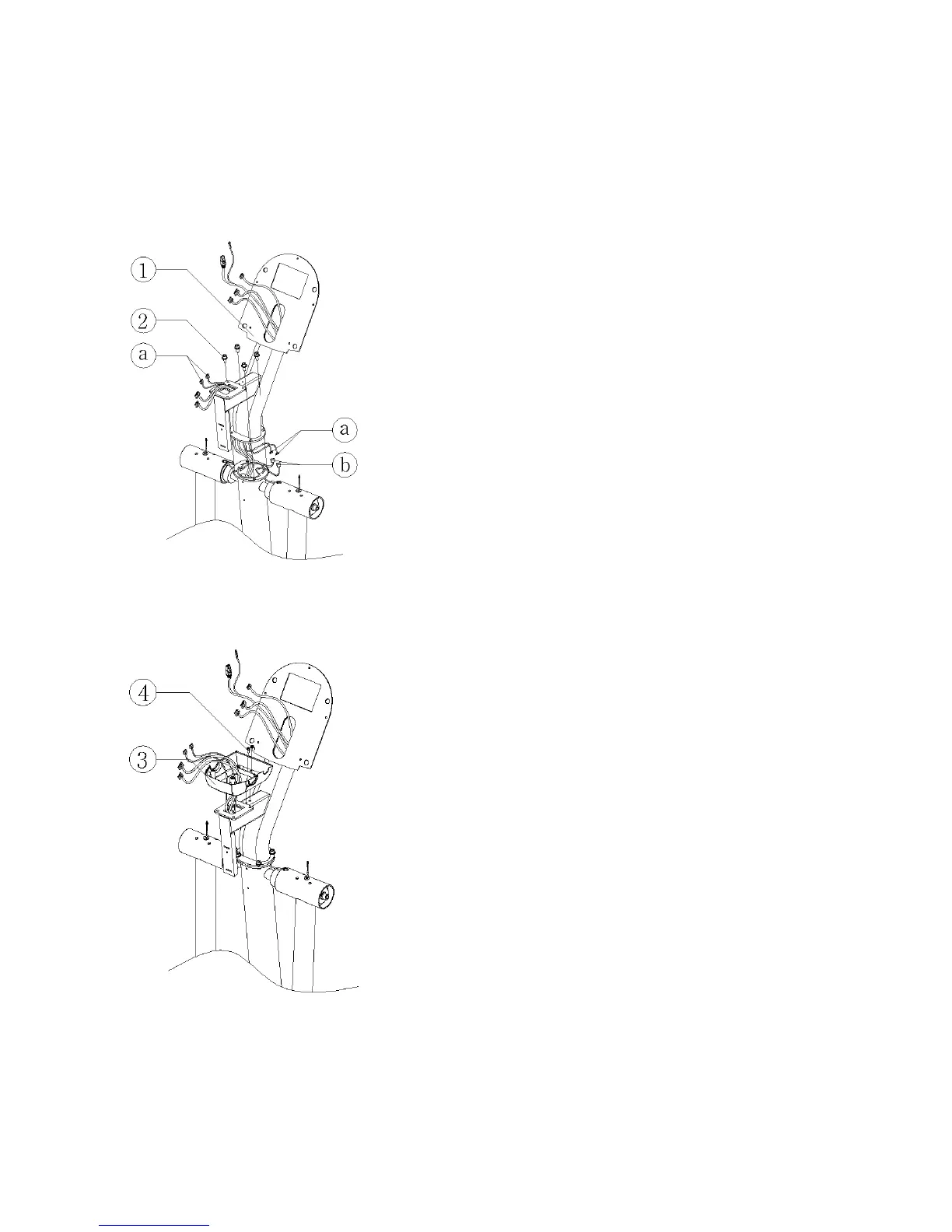 1
2
a
a
b

4
3