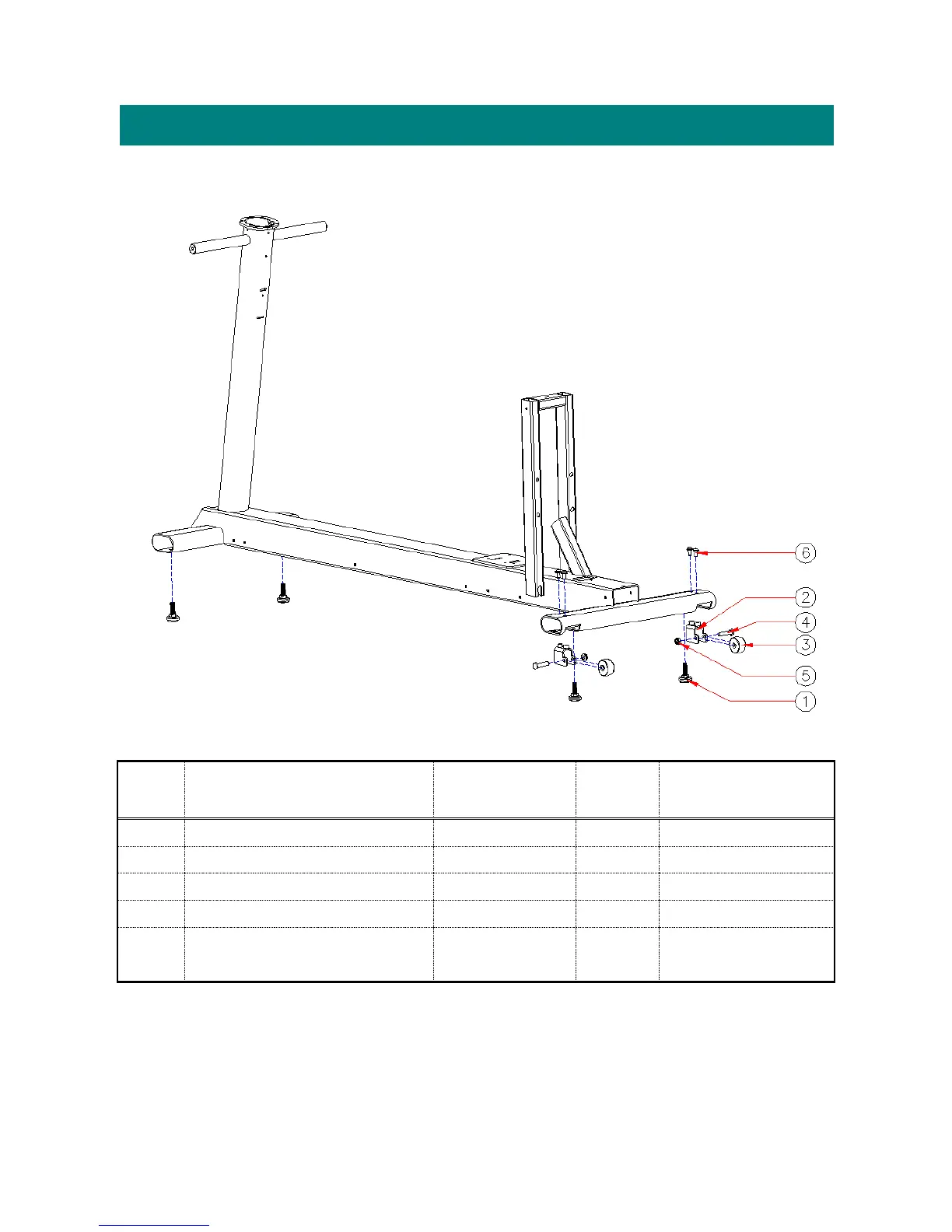 6

2

4

3

5

1