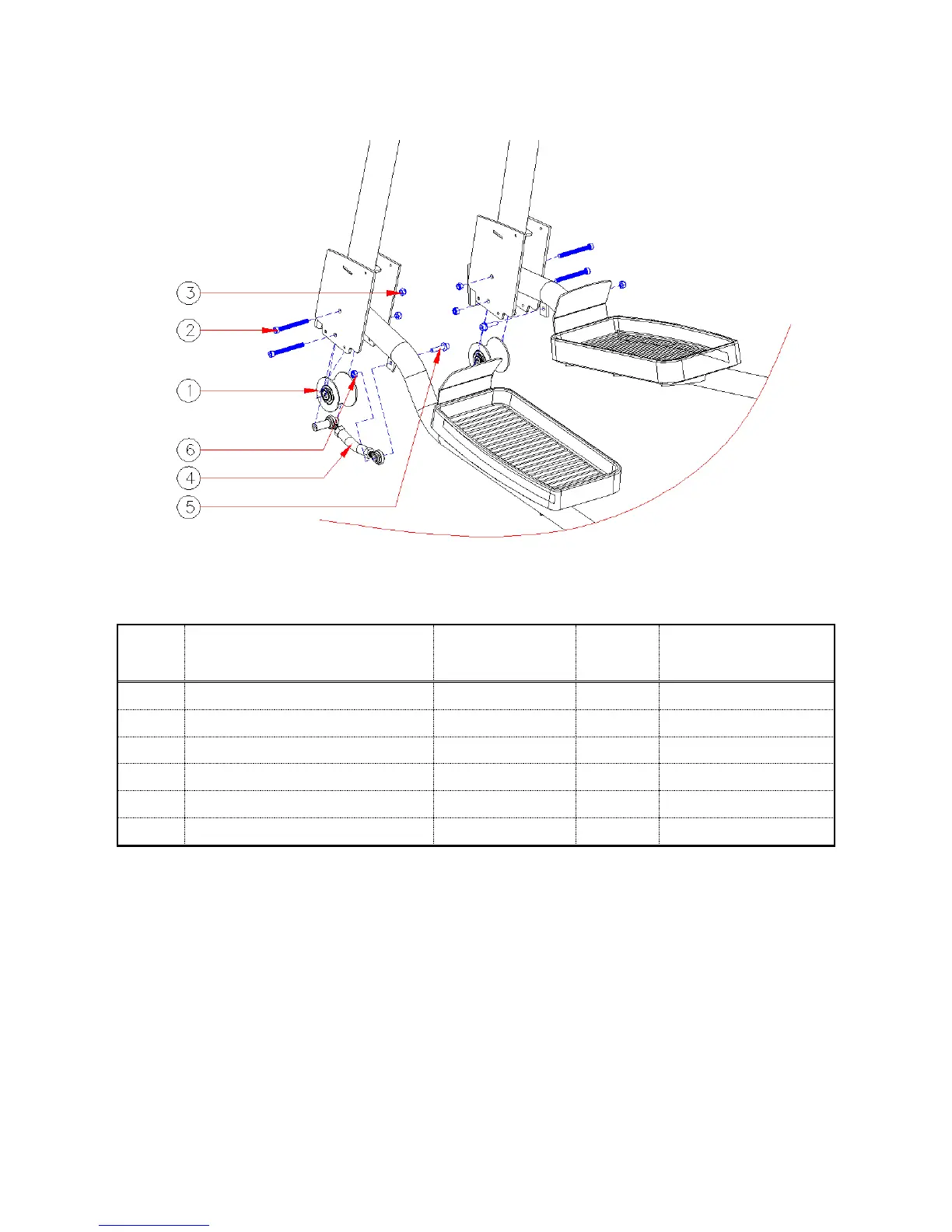 3
2
1
6
4
5