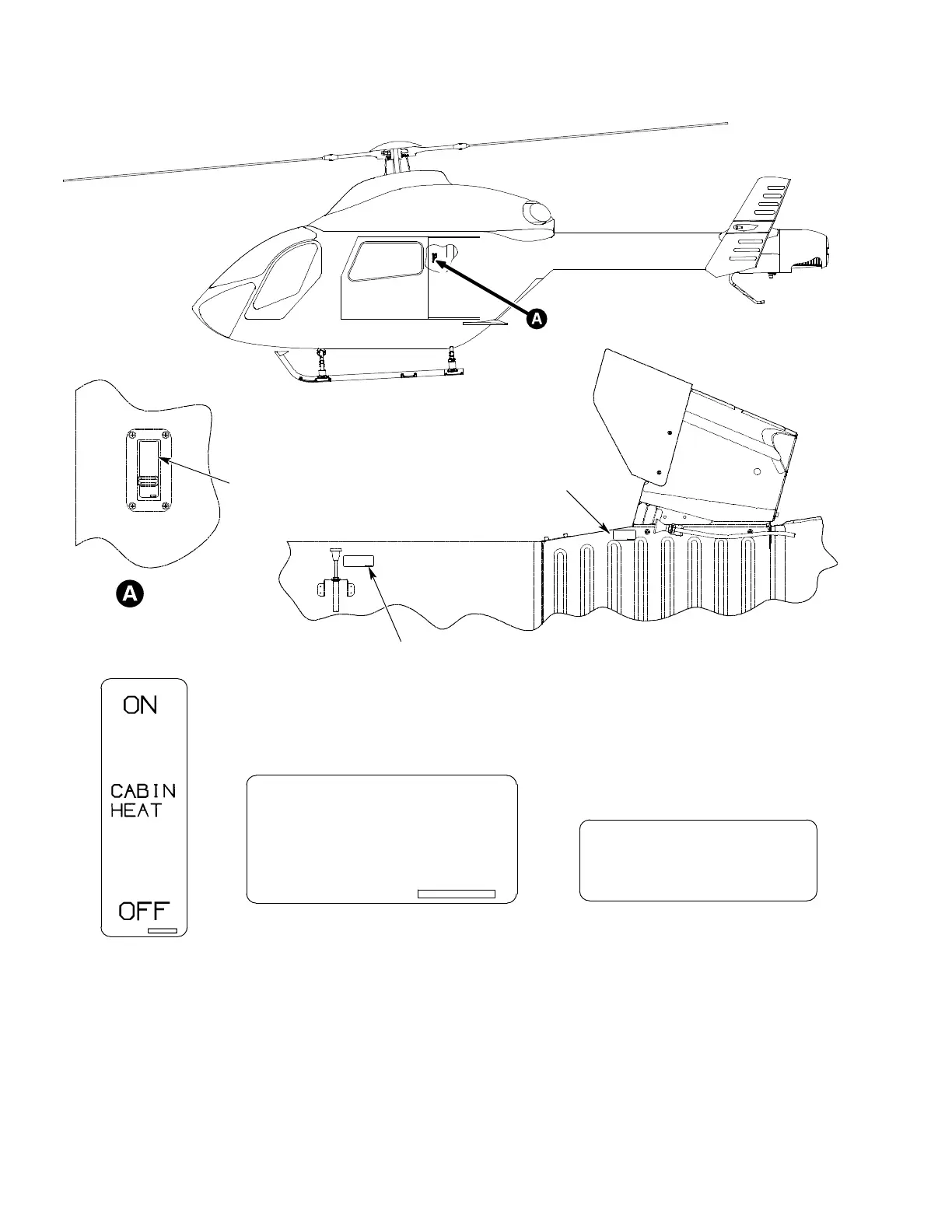 A

A

ON

CABIN
HEAT

OFF