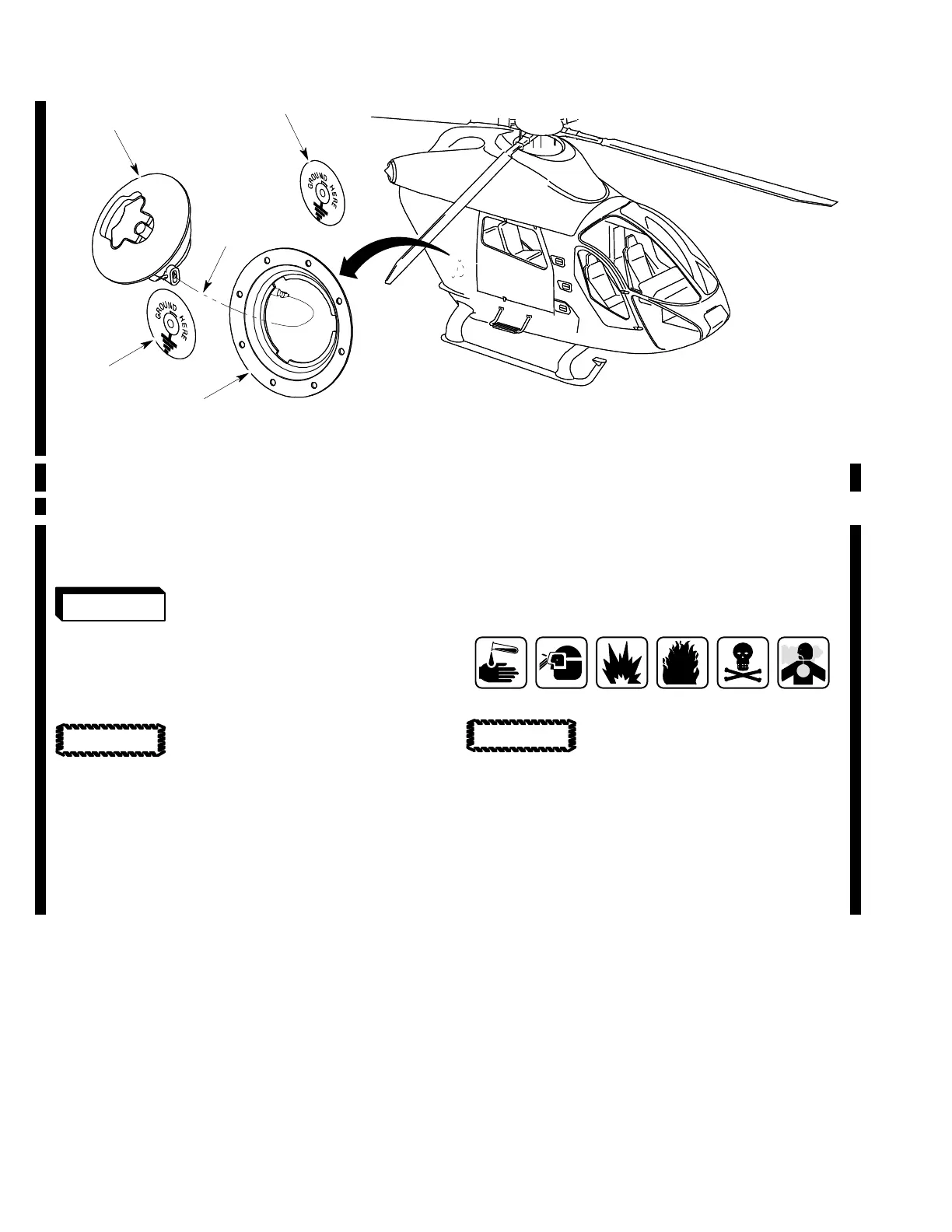 GROUND HERE

GROUND HERE