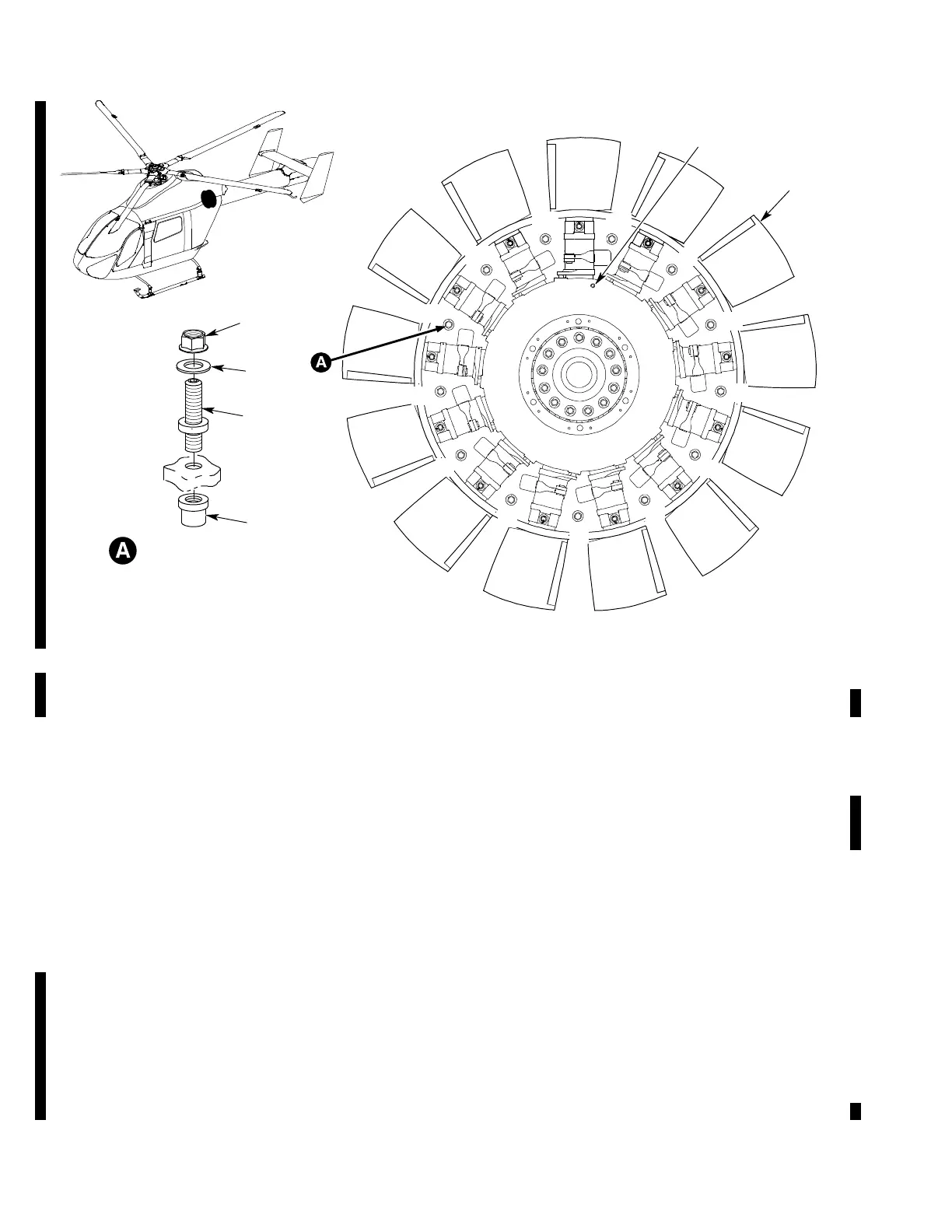 A

A