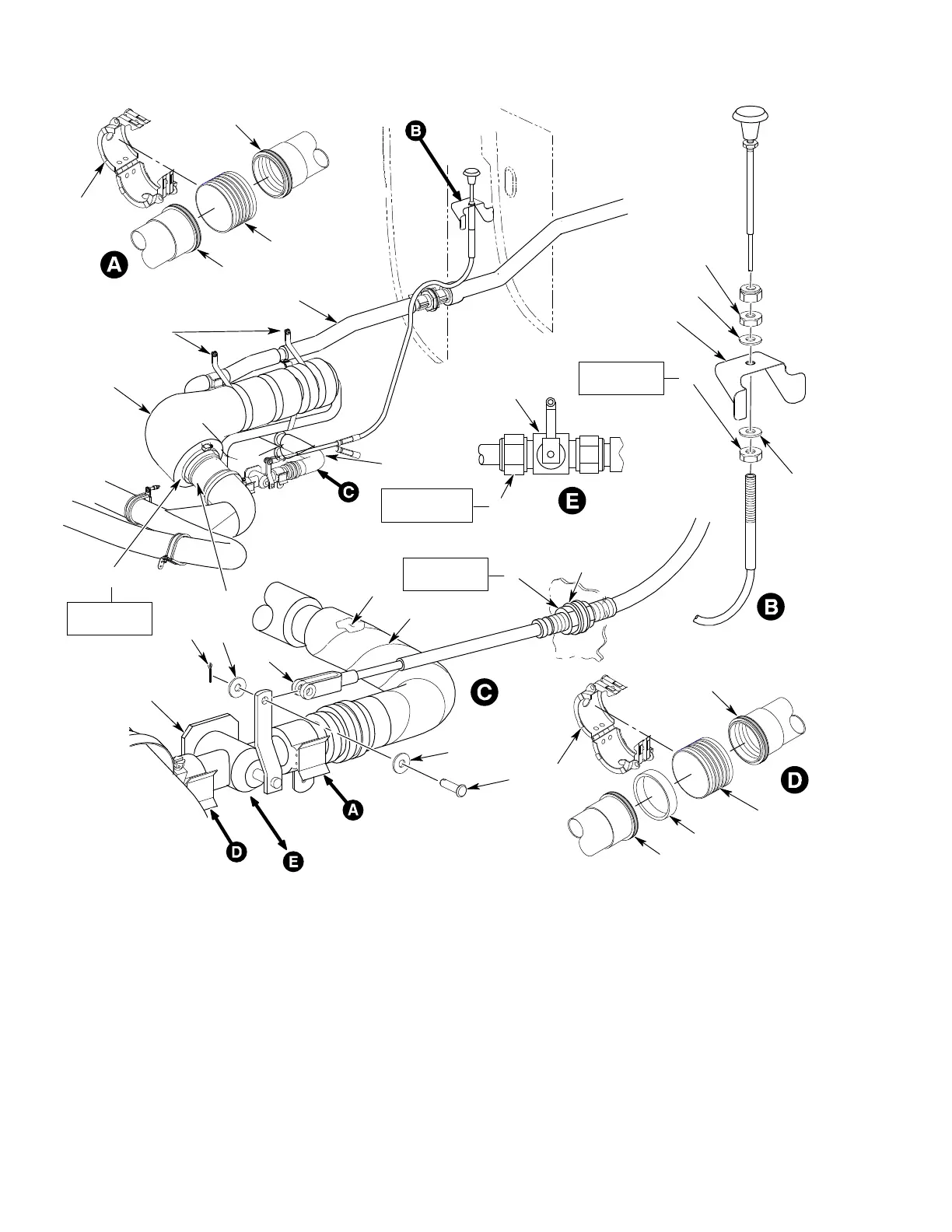 A

B

C

E

B

C

D

A

D

E