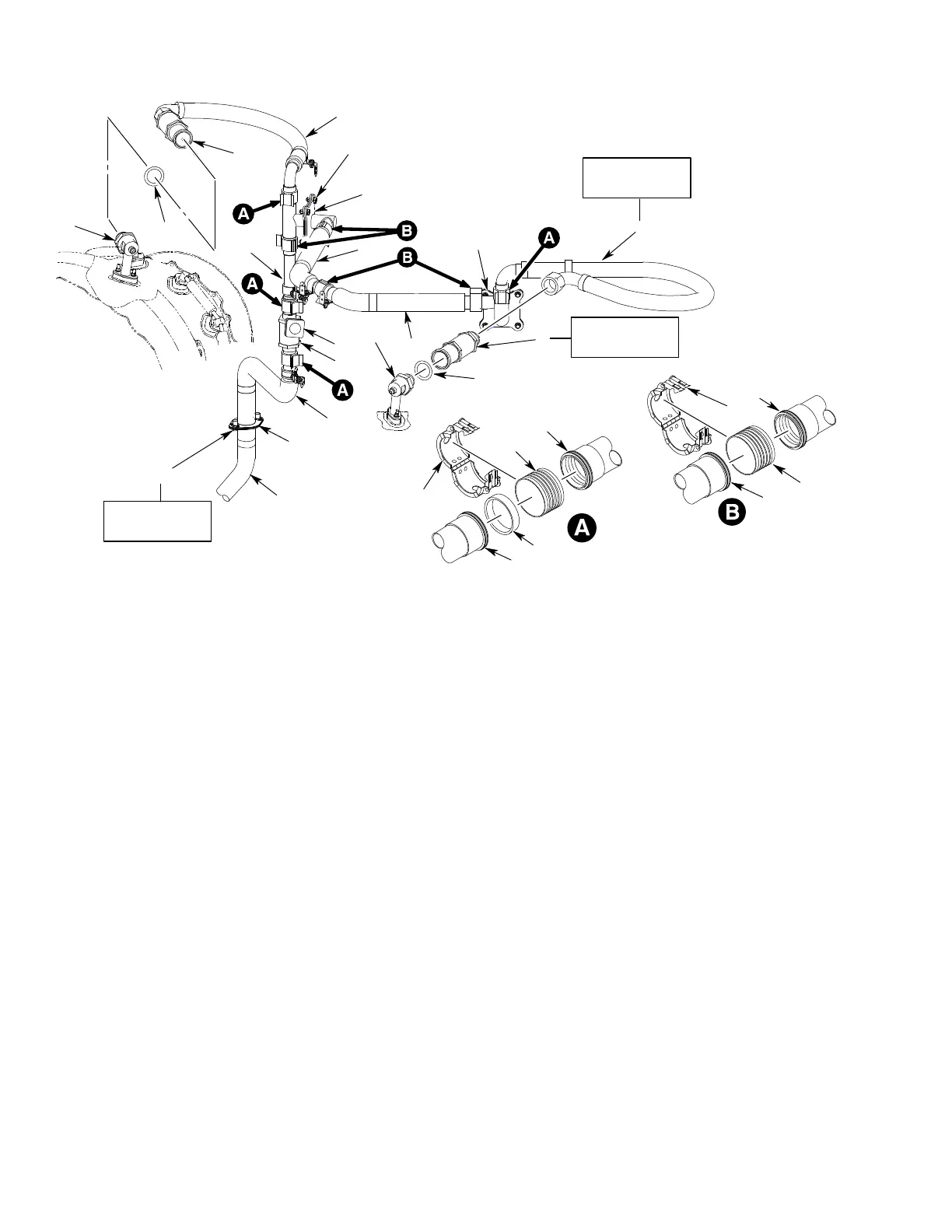 A

B

A

B

A

A

A

B