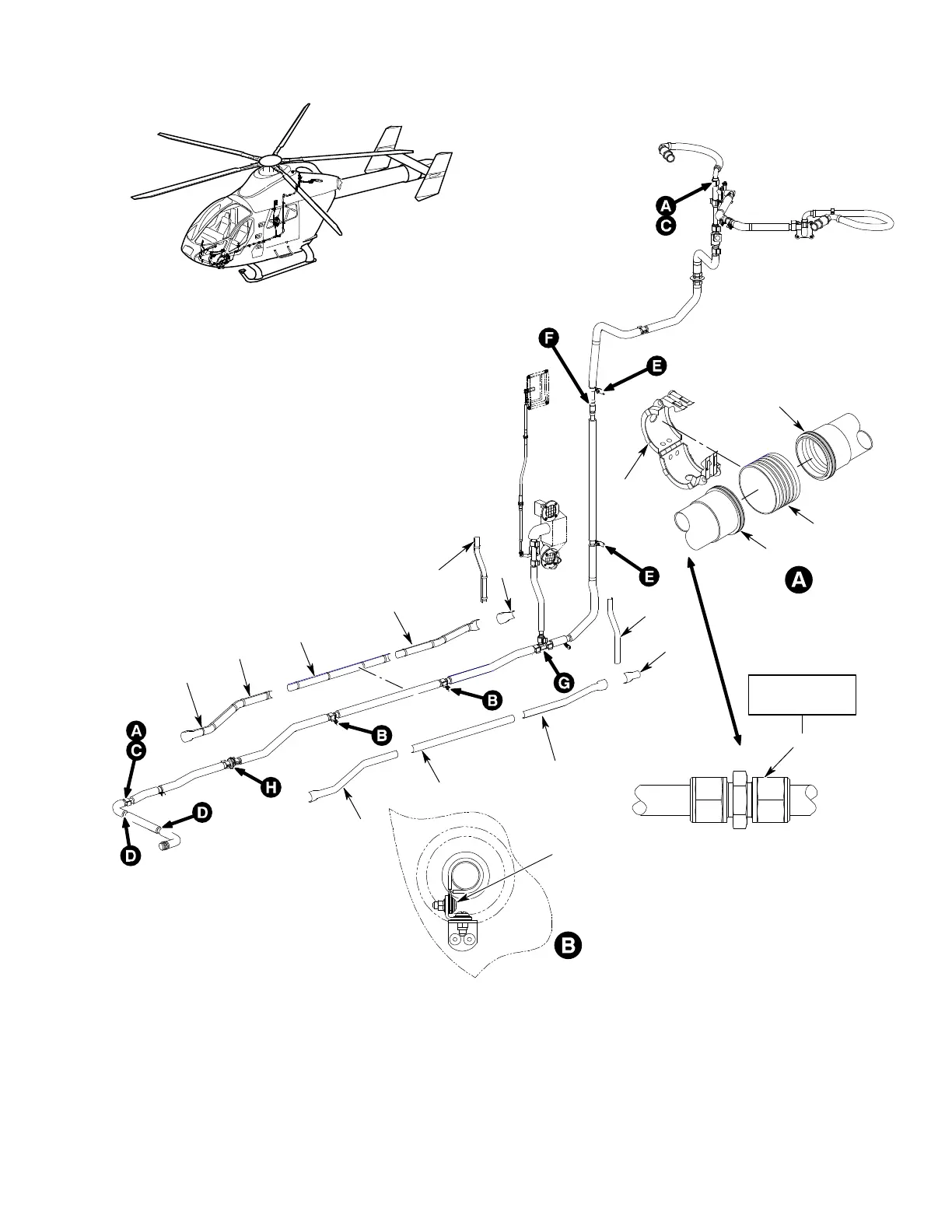 A
C
F
E
E
A
G
B
B
A
C
H
D
D
B