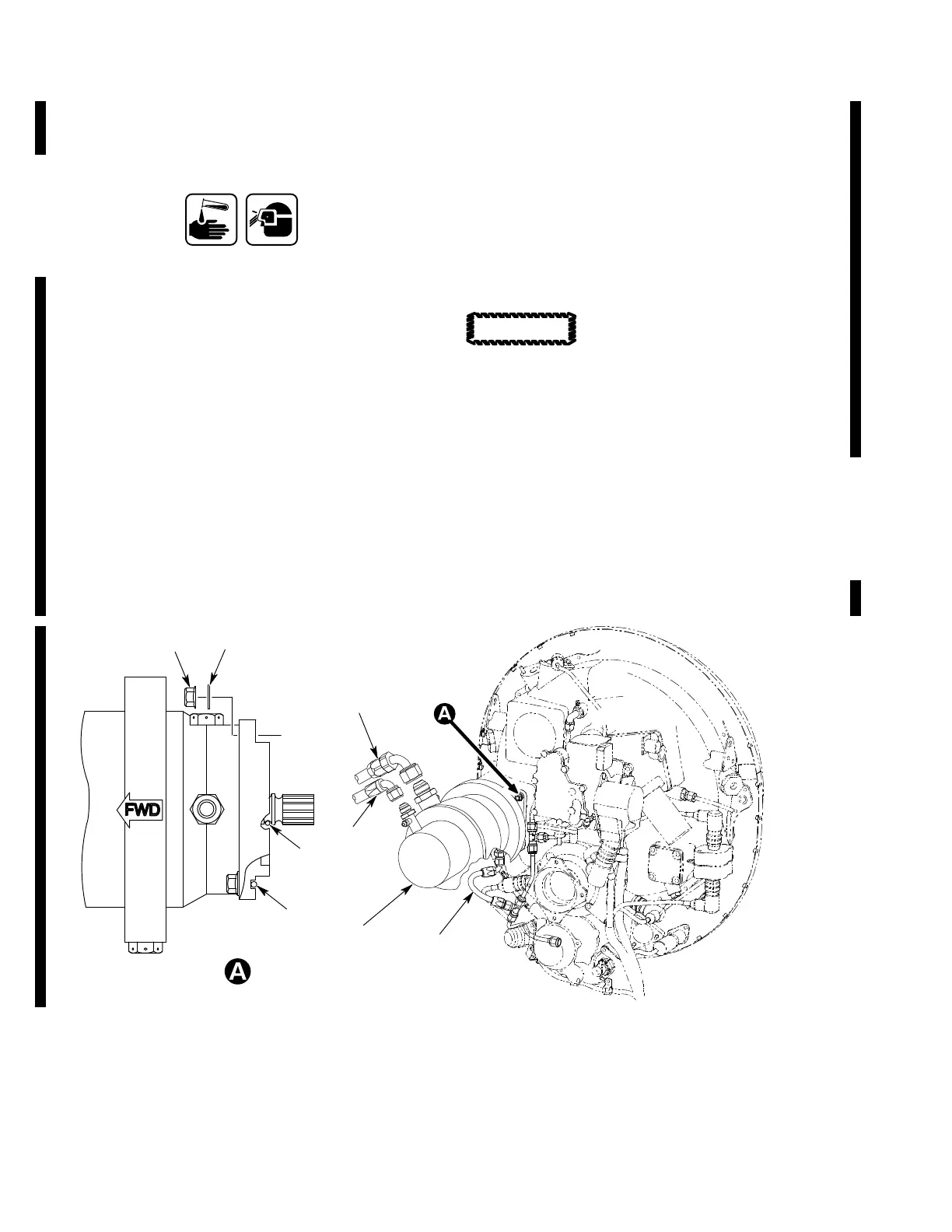 FWD

A

A