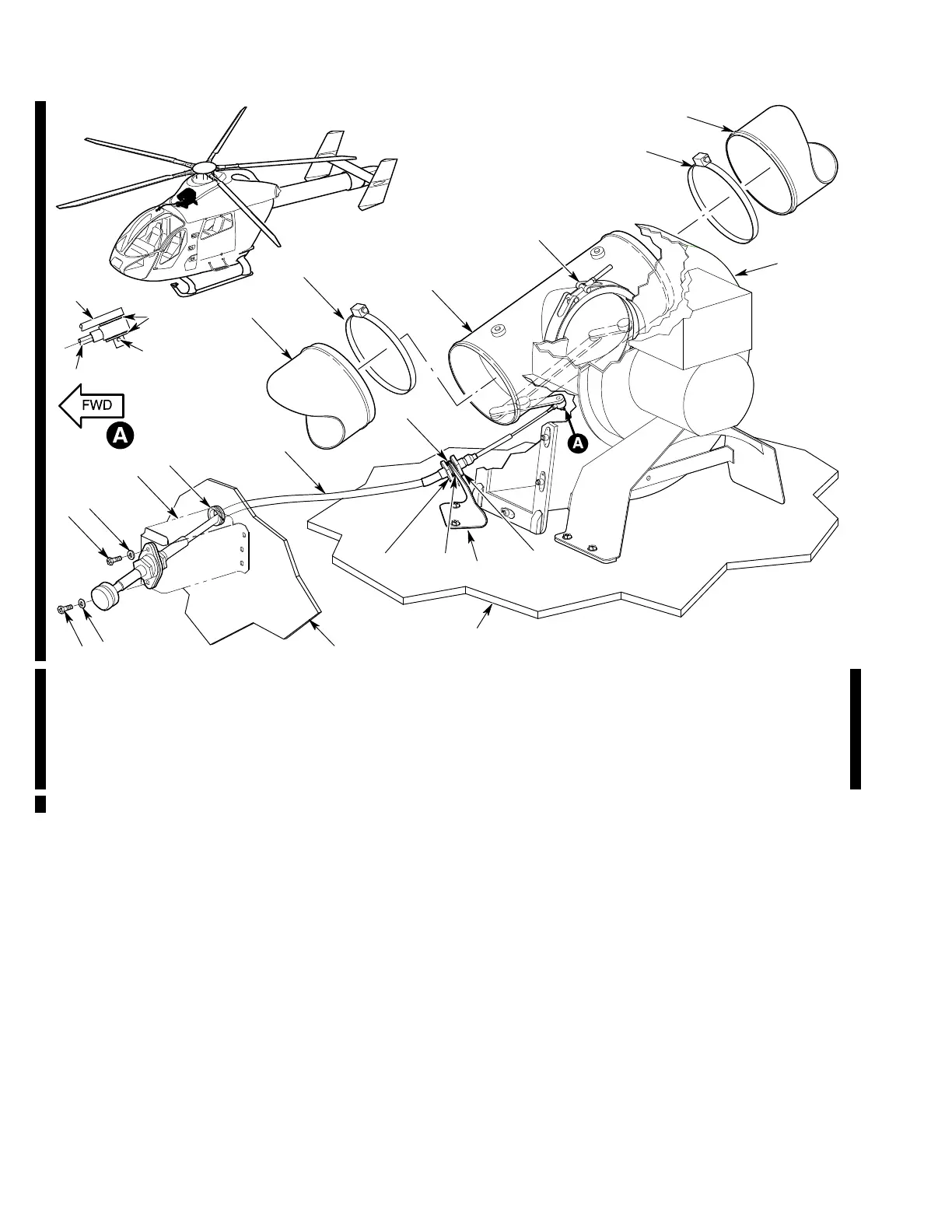 FWD

A

A