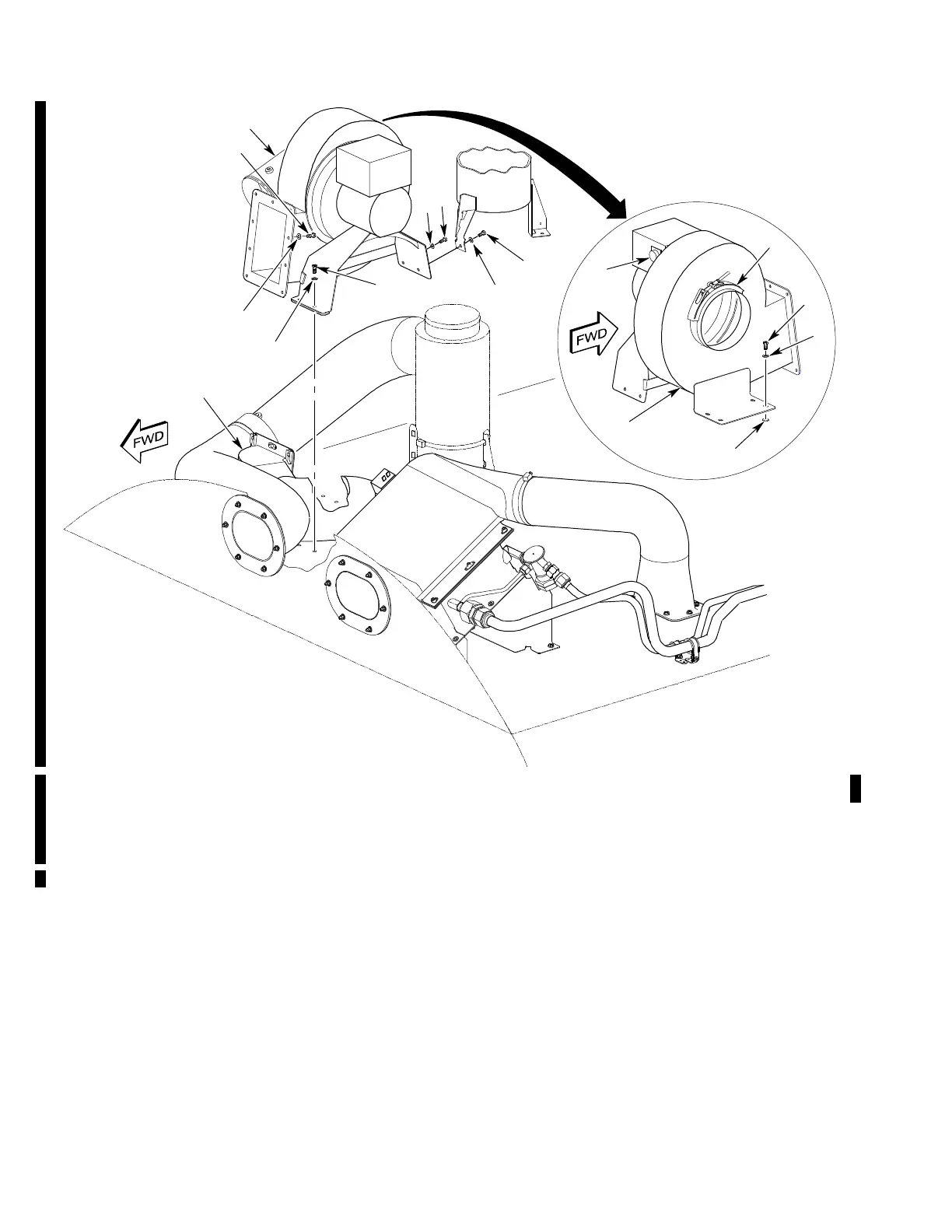 FWD

FWD