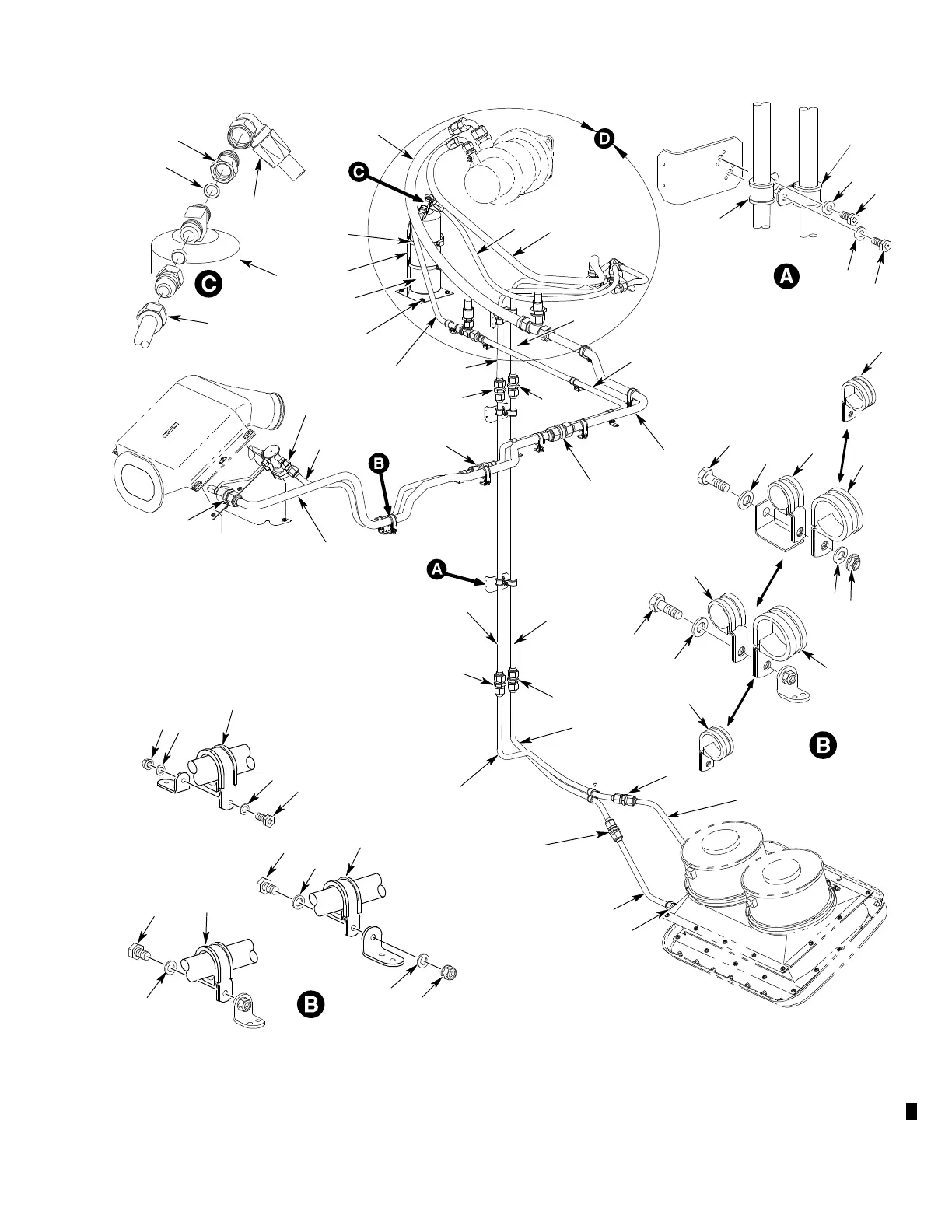 D
C
C
A
B
A
B
B