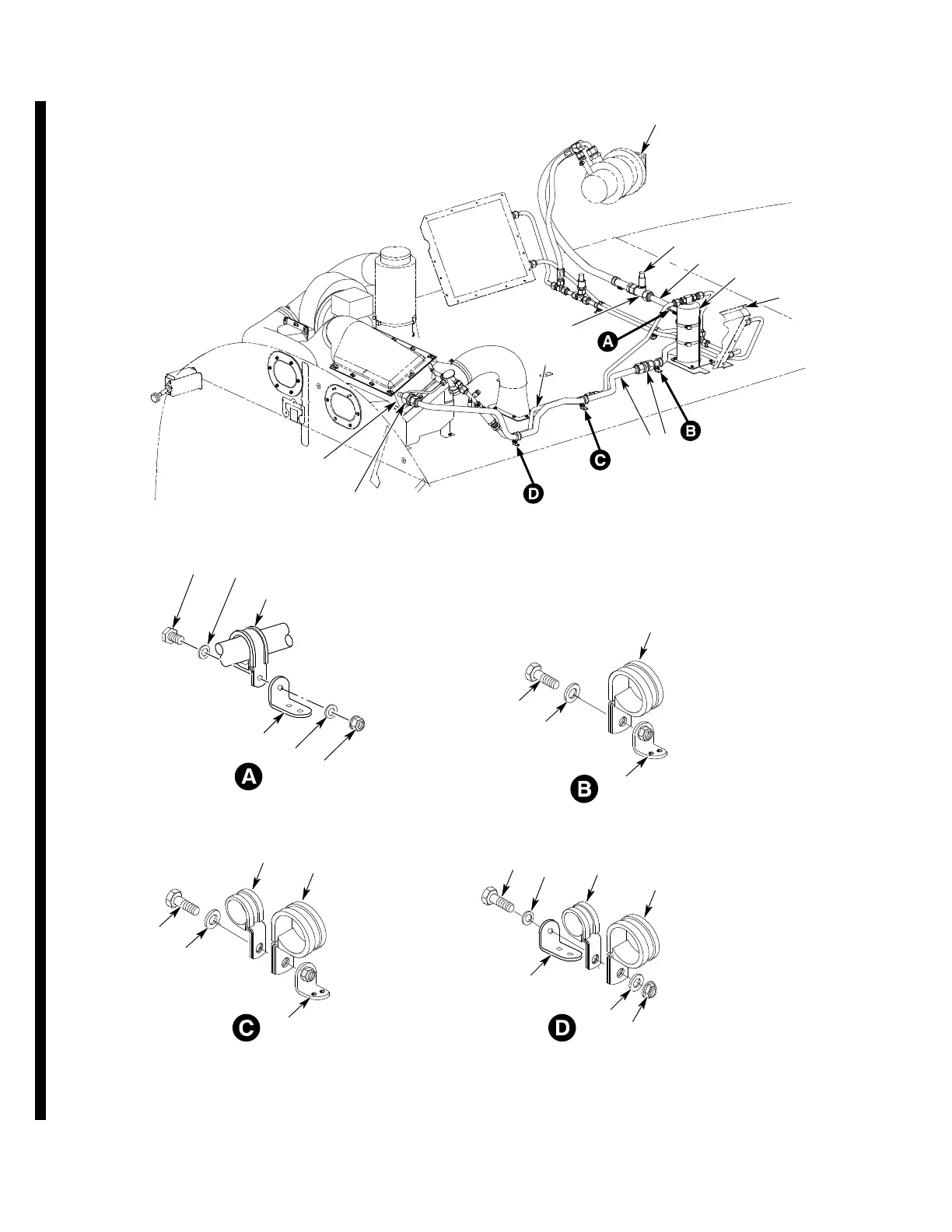 A

B

C

D

A

B

C

D