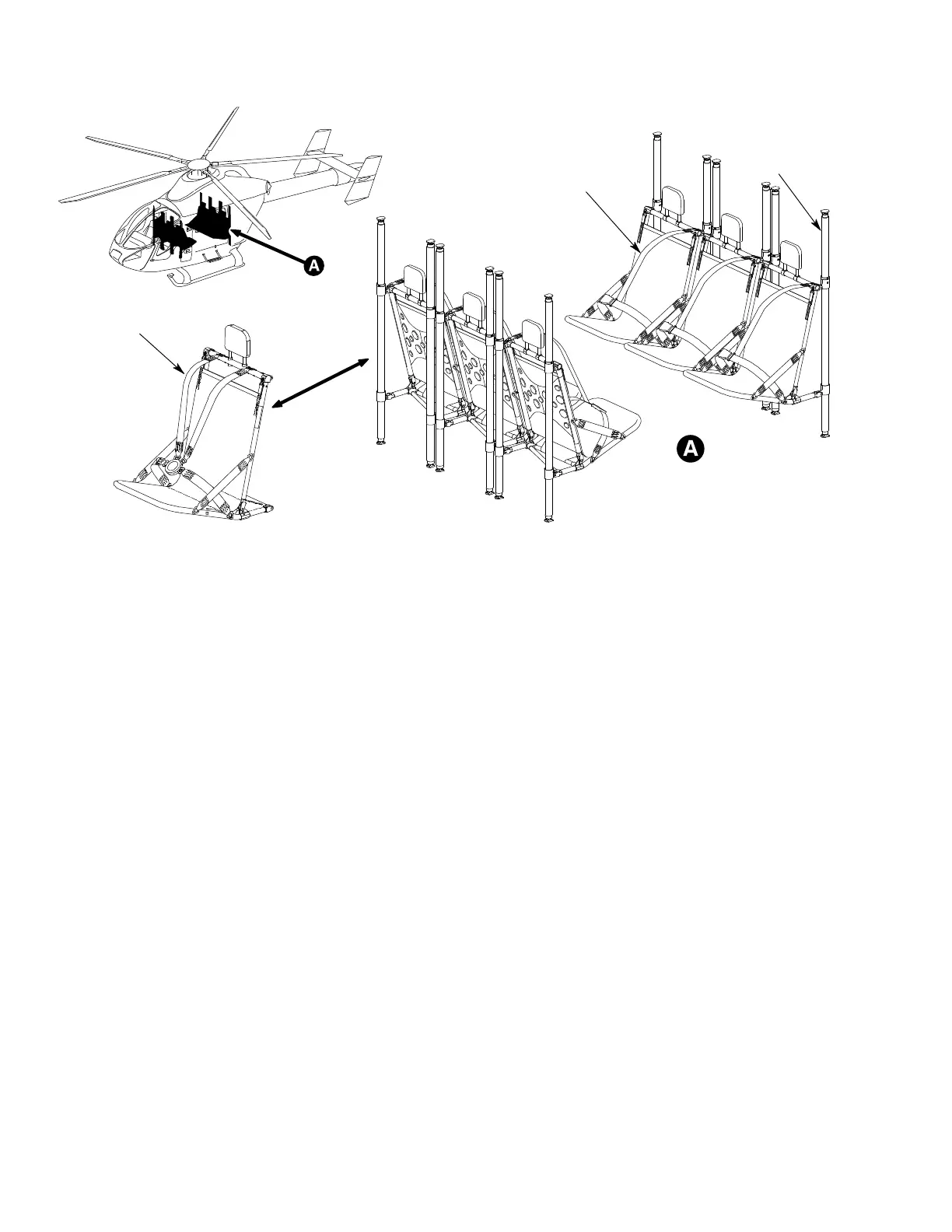 A

A