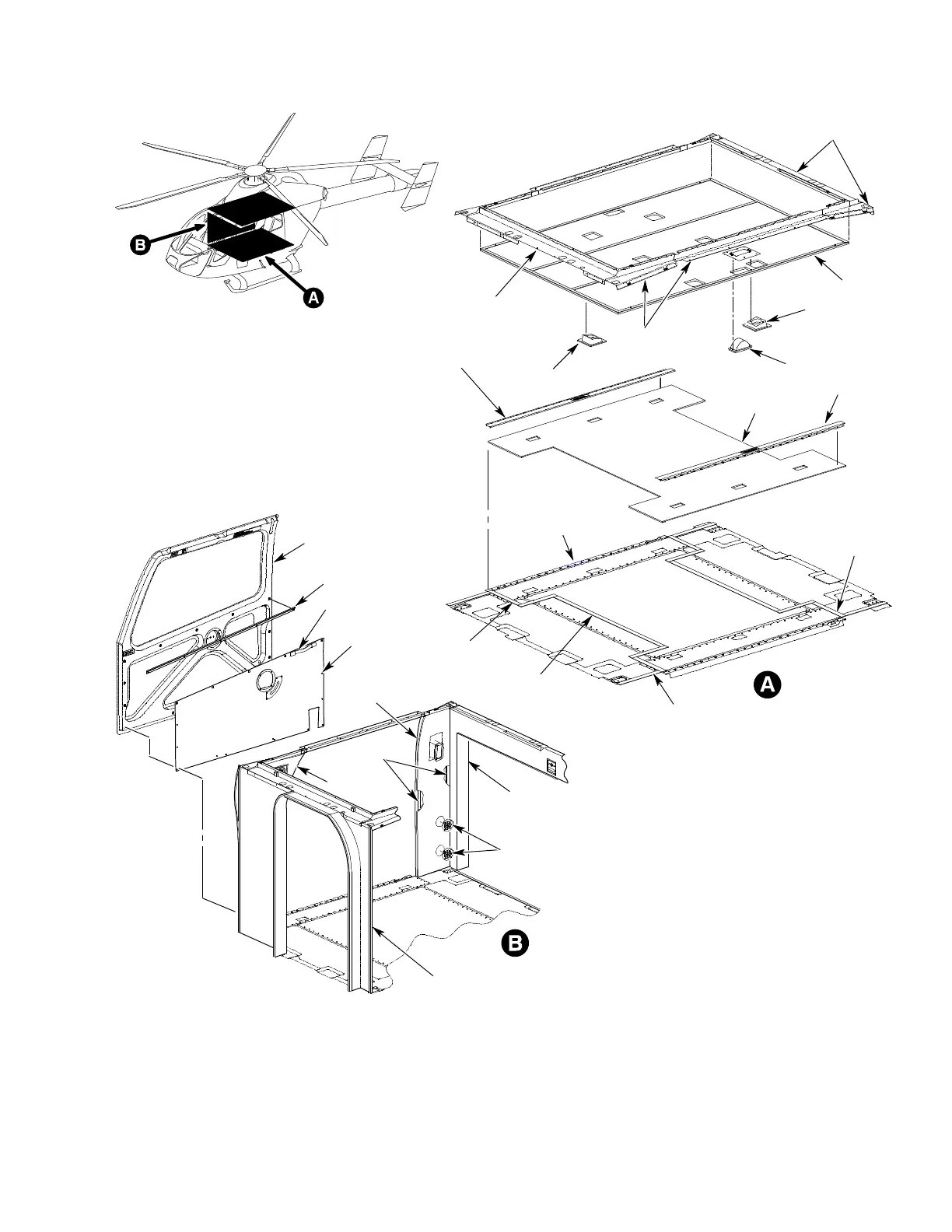 B

A

A

B