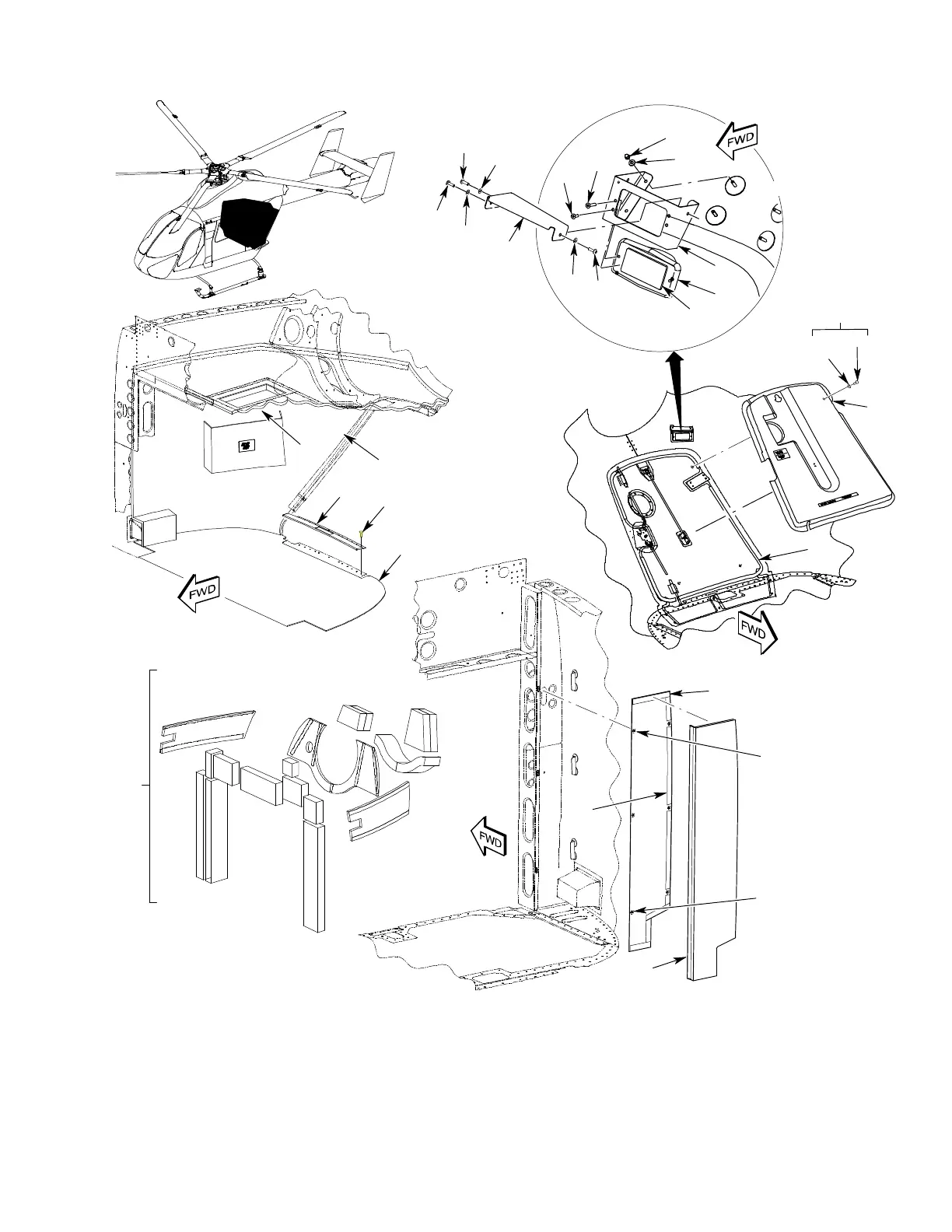 FWD

FWD

FWD

FWD