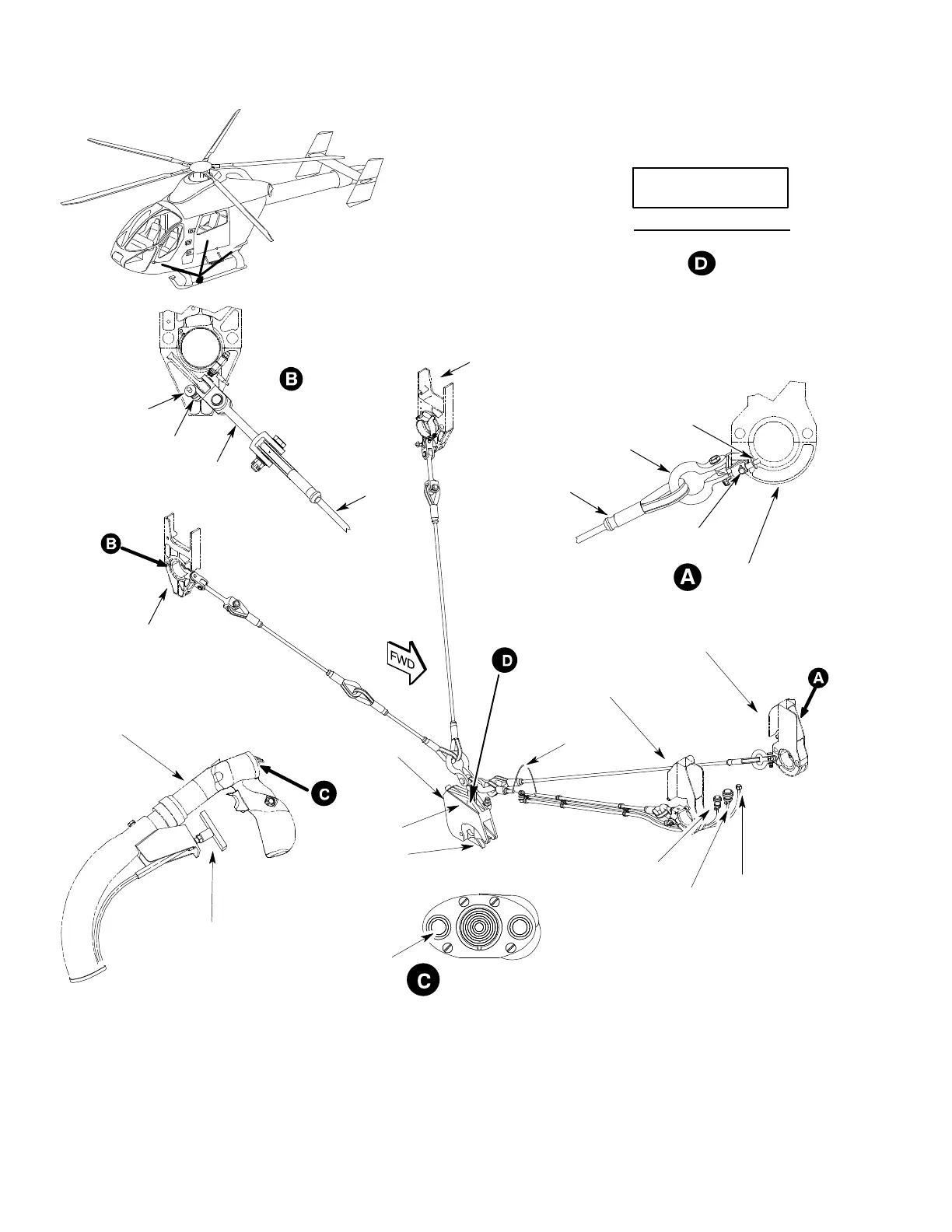 D

B

B

A

FWD

D

A

C

C