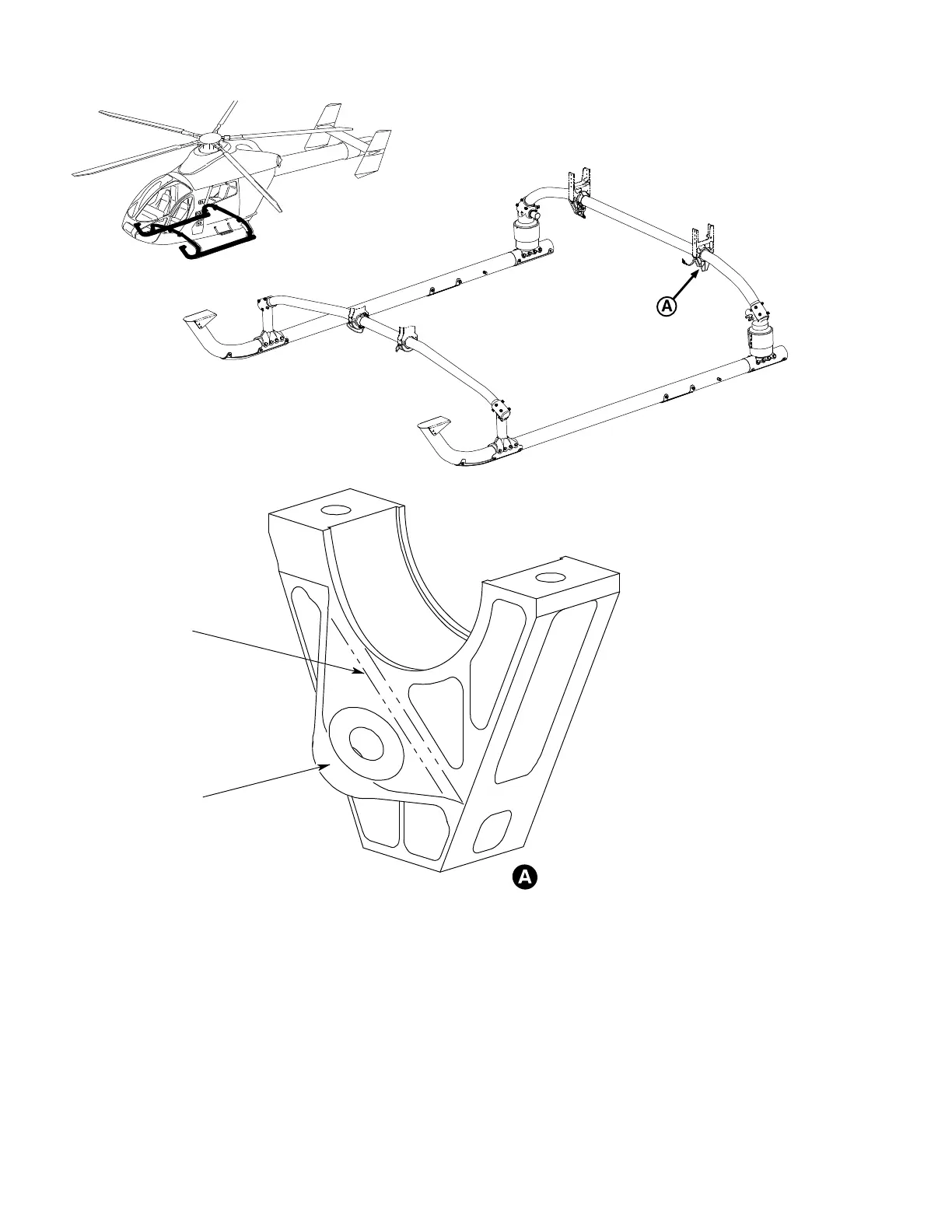 A

A