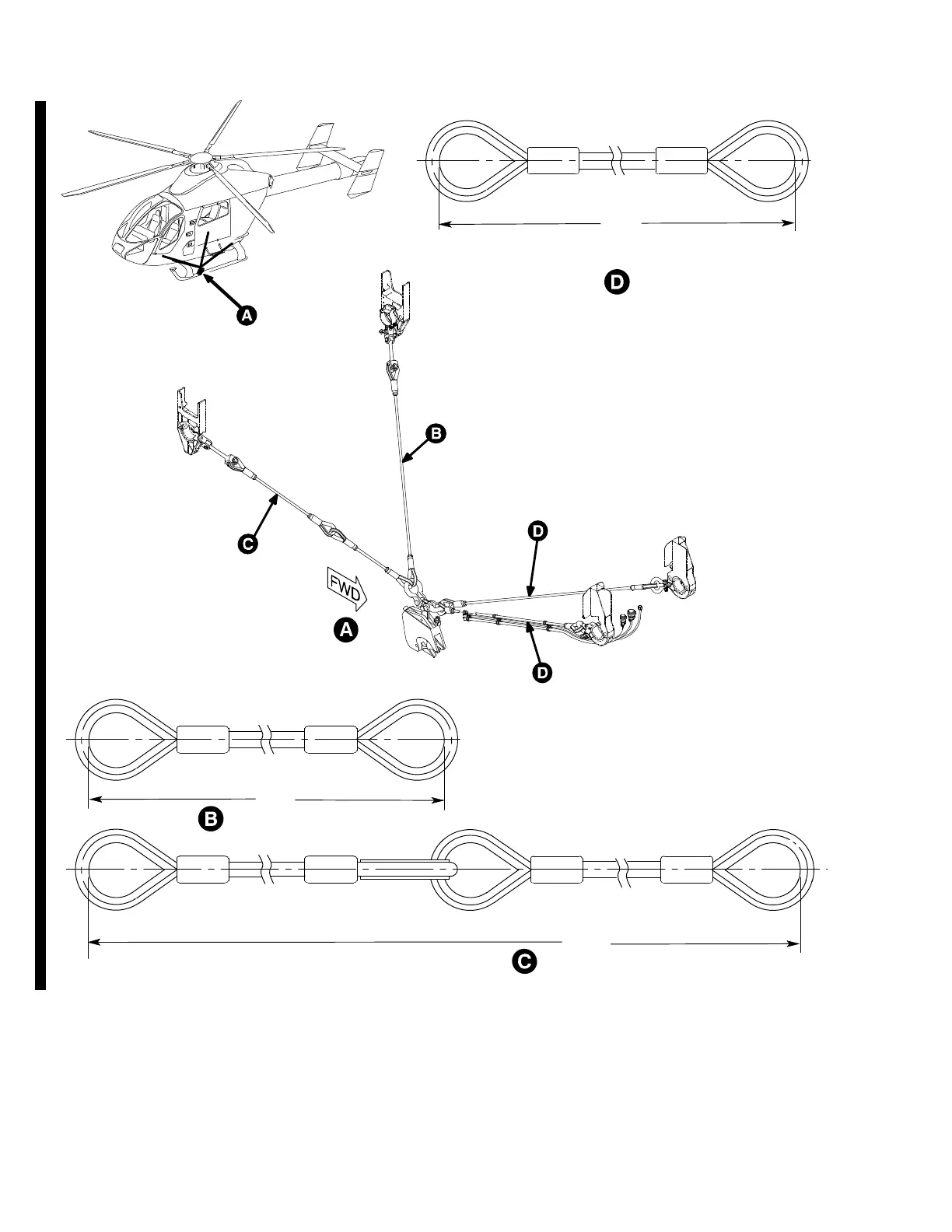 D

A

B

C

D

FWD

A

D

B

C