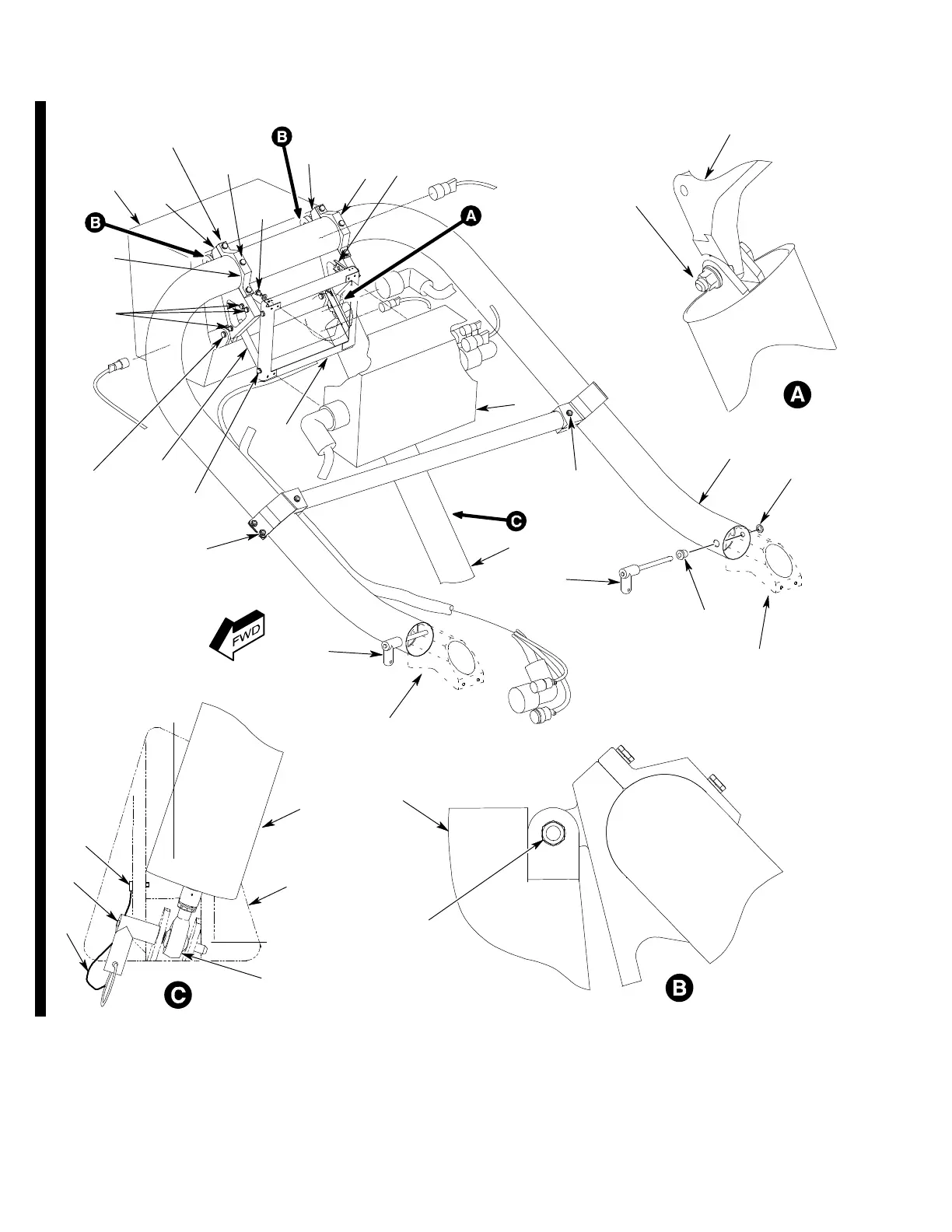 B
B
A
A
C
FWD
C
B