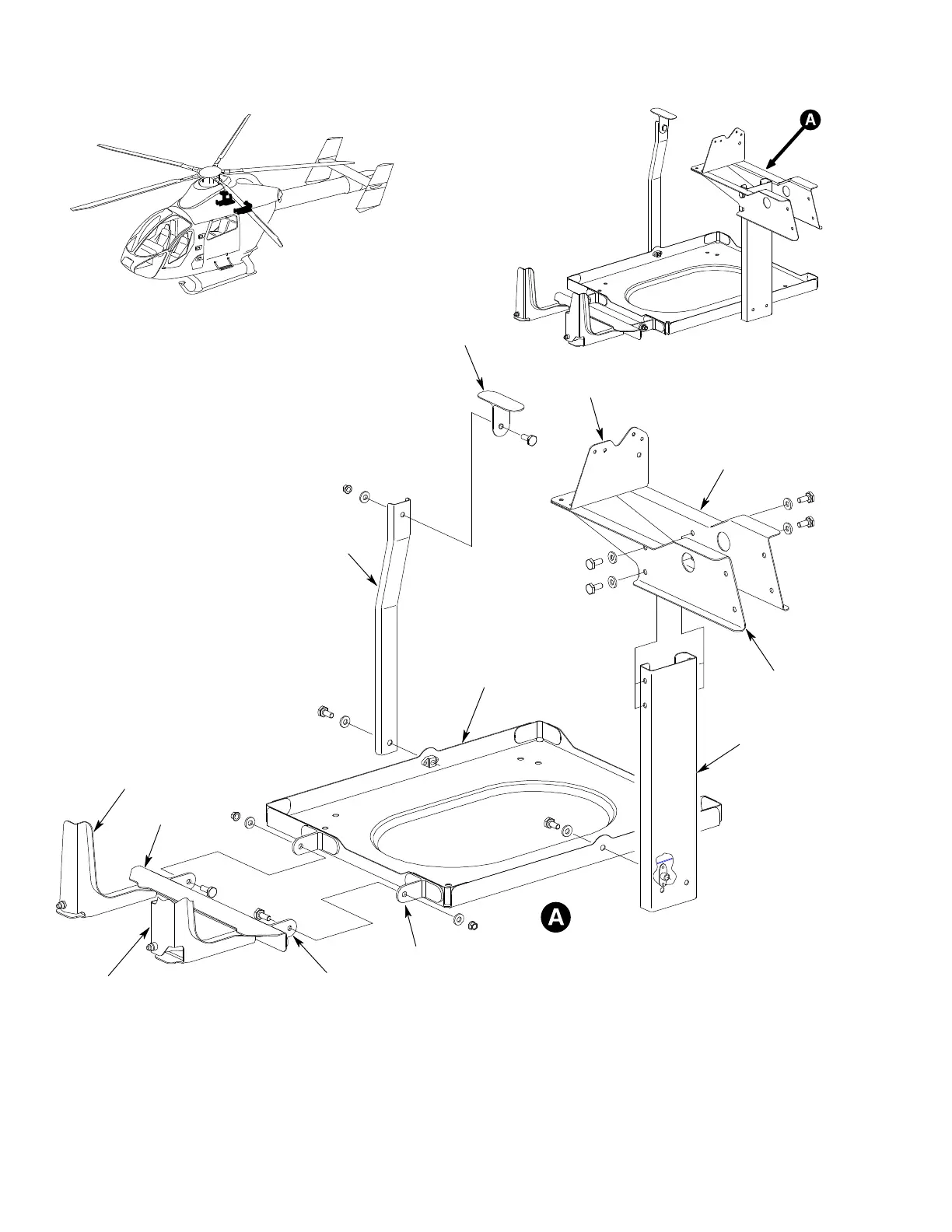 A

A