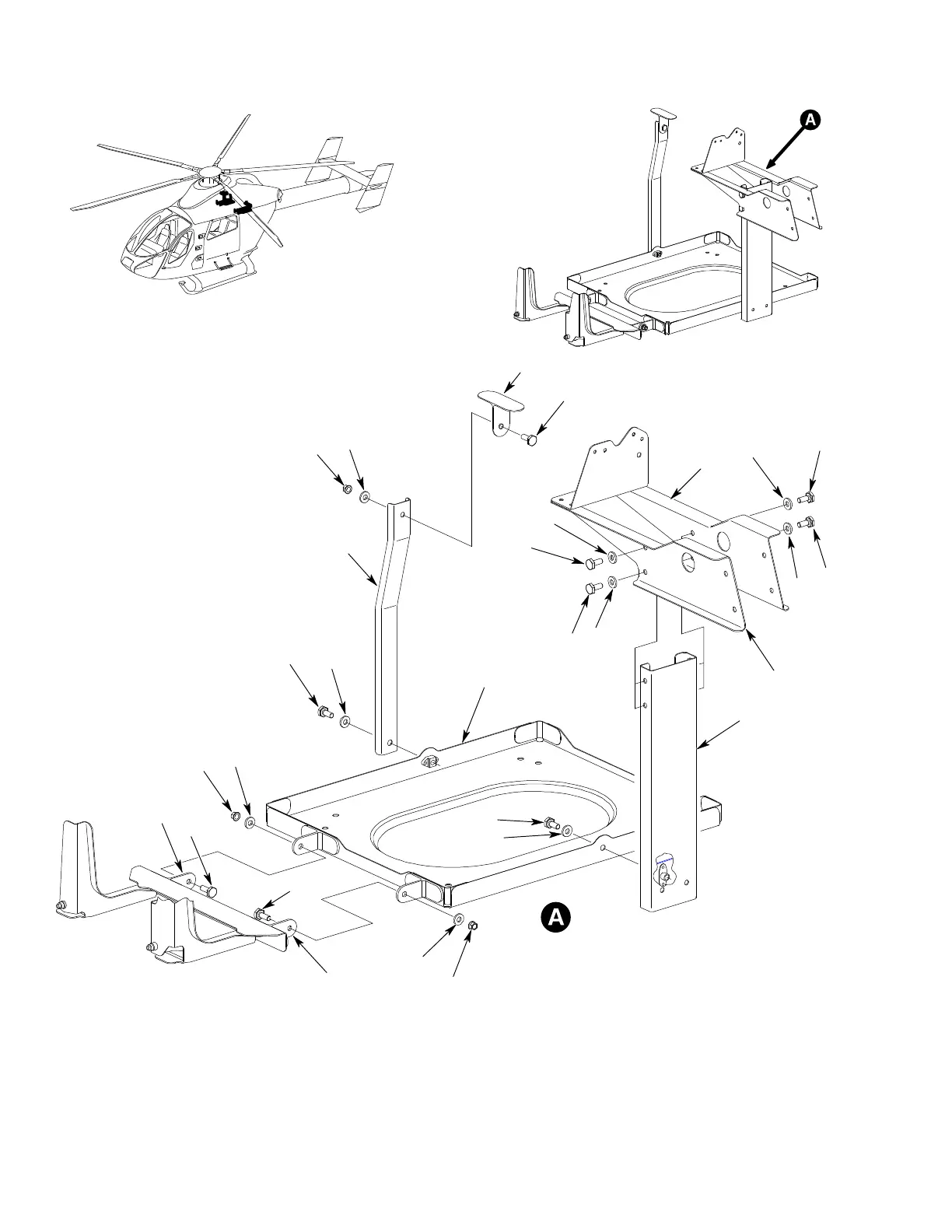 A

A