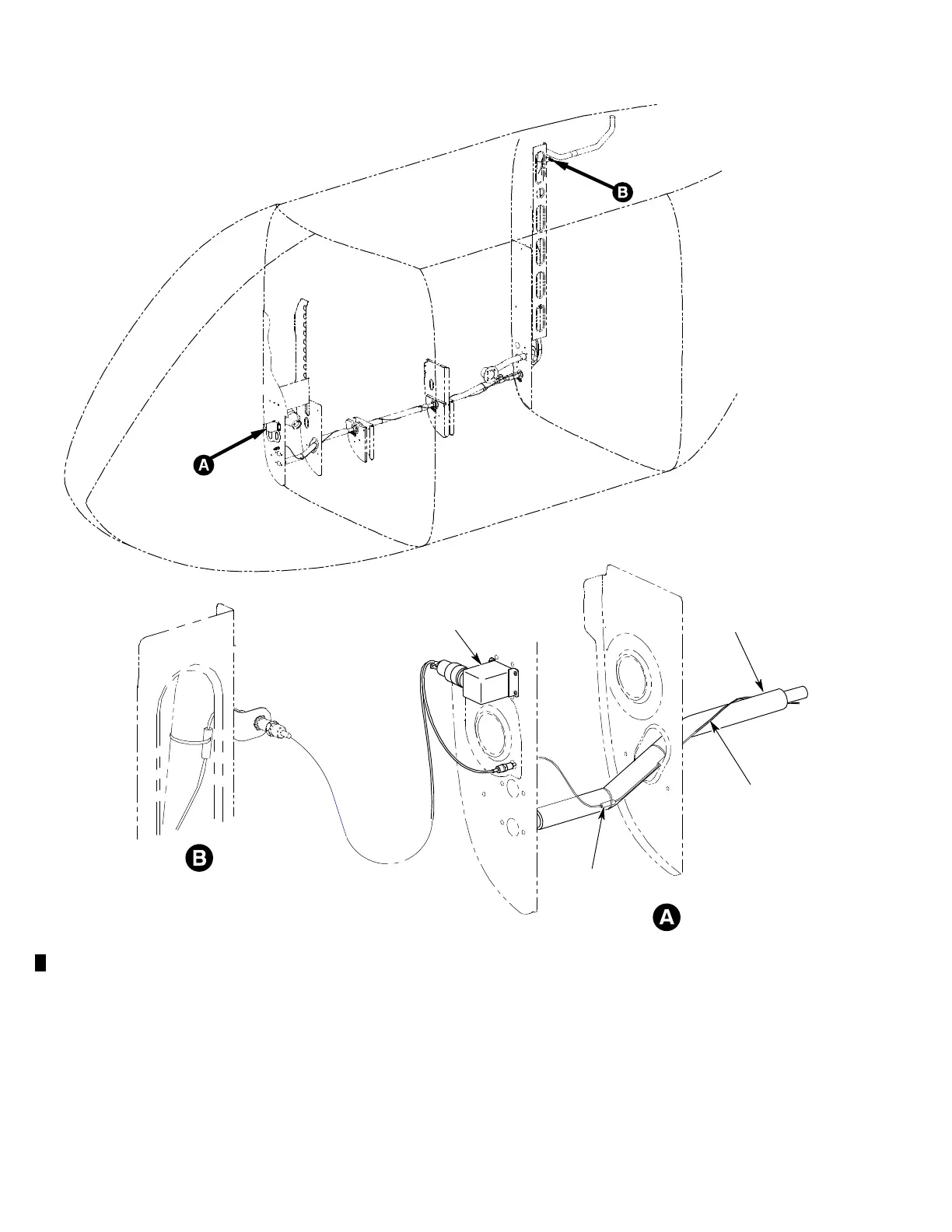 B

A

B

A