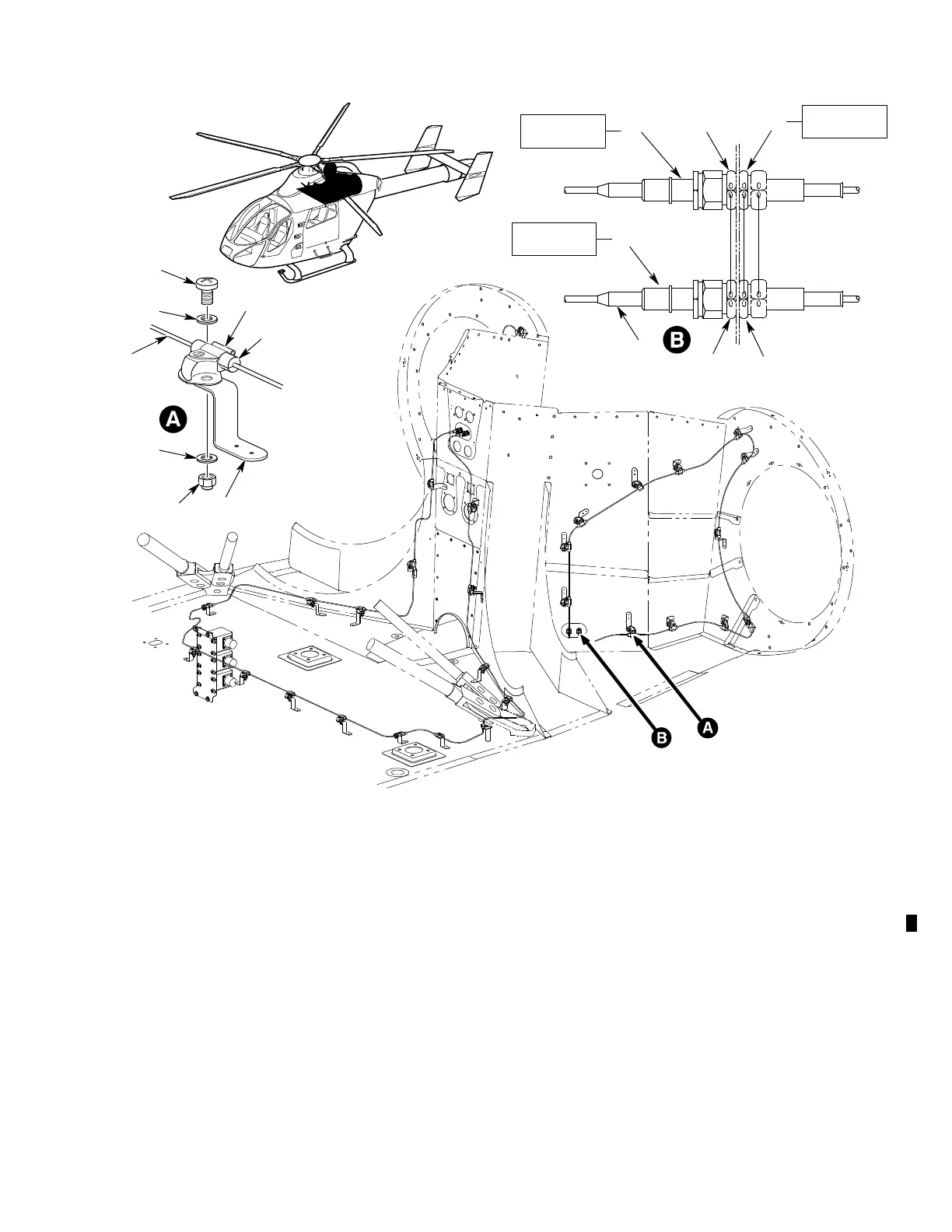 A

B

B

A