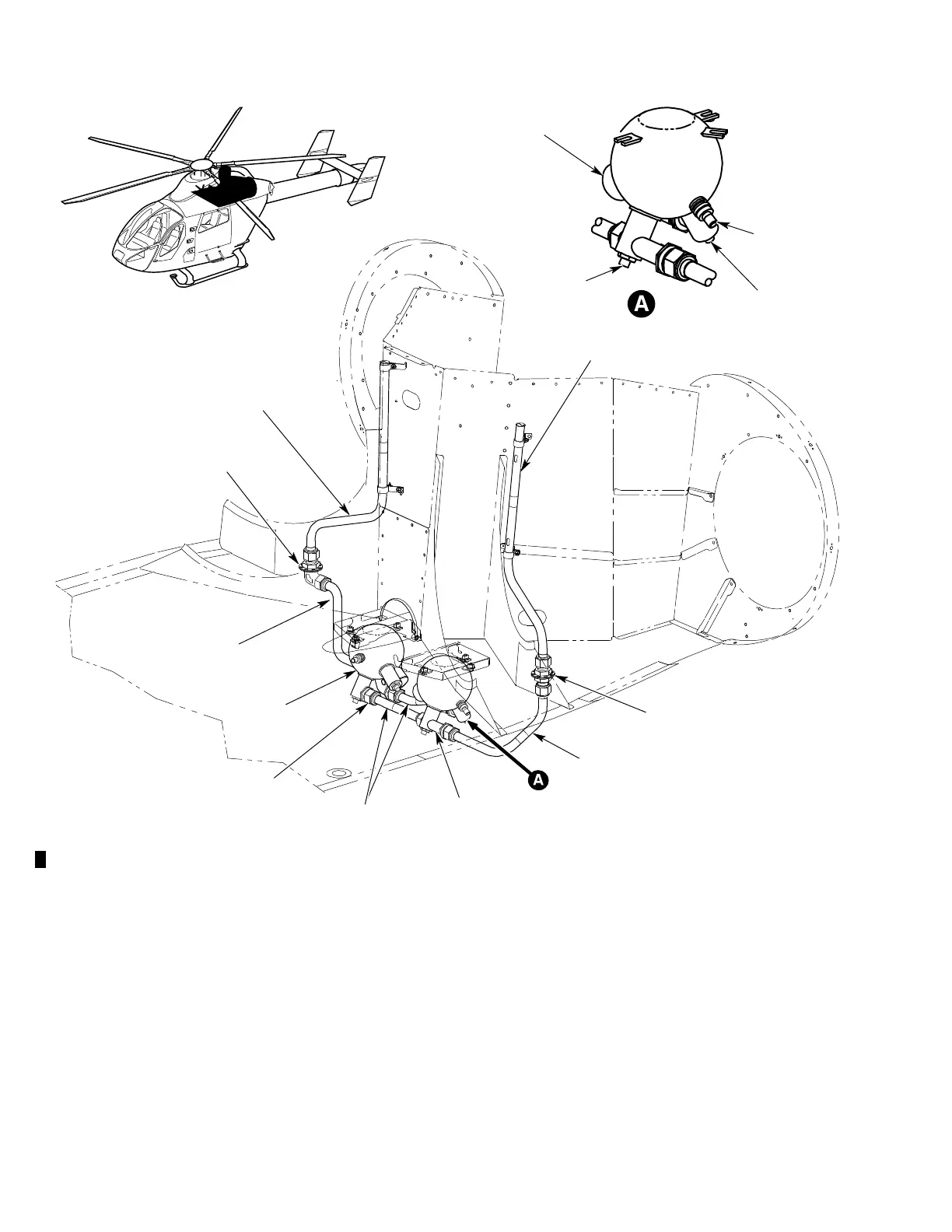 A

A