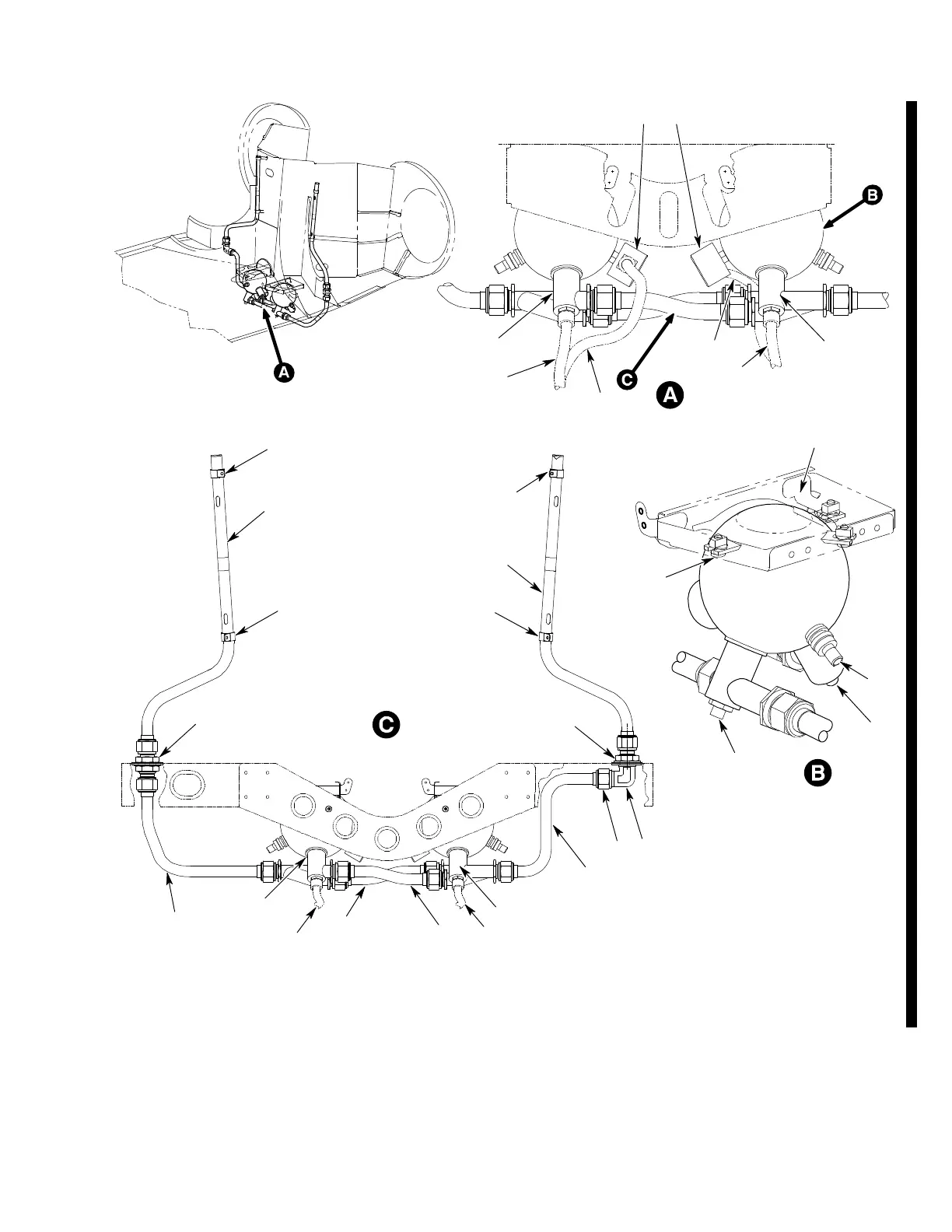 B

A

C

A

C

B