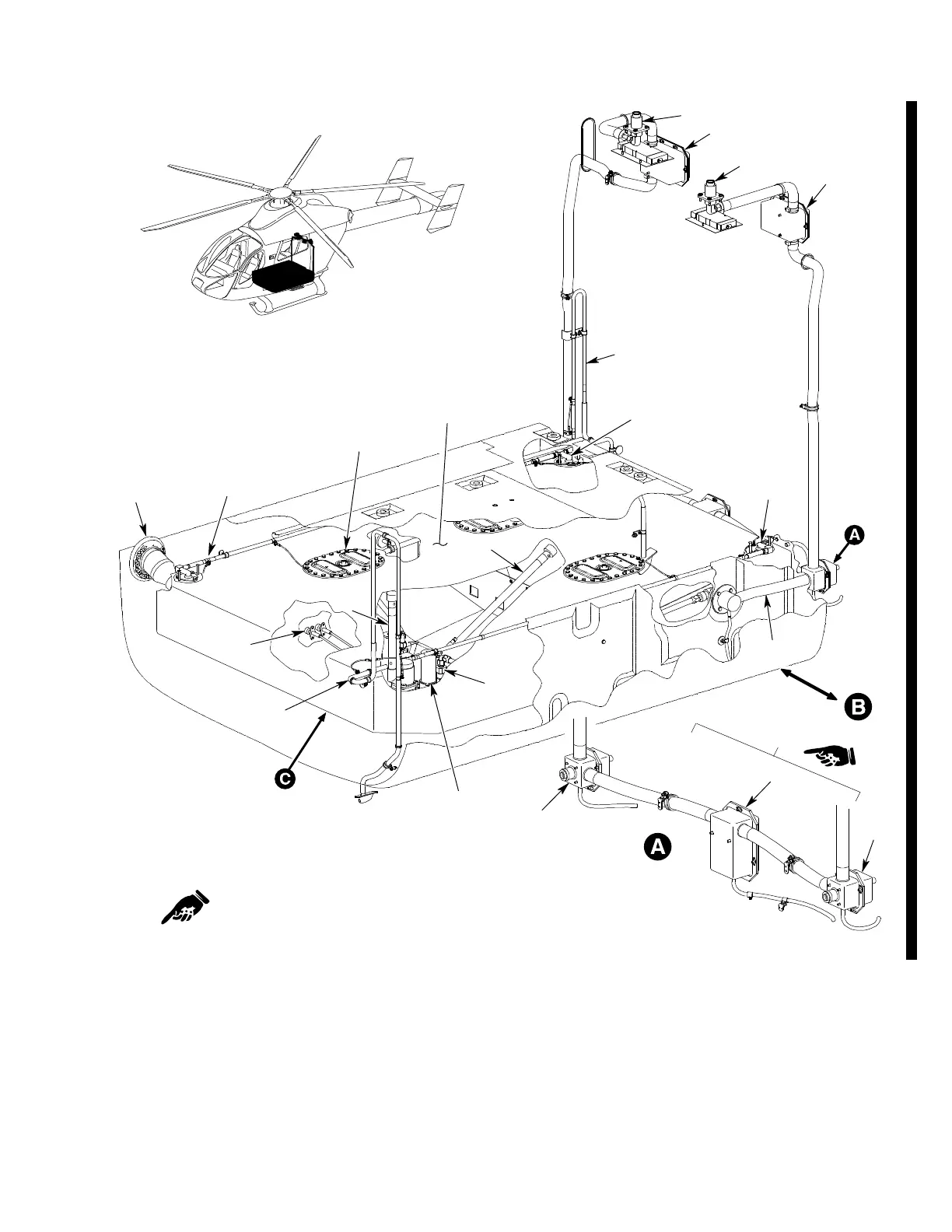 A

B

C

A