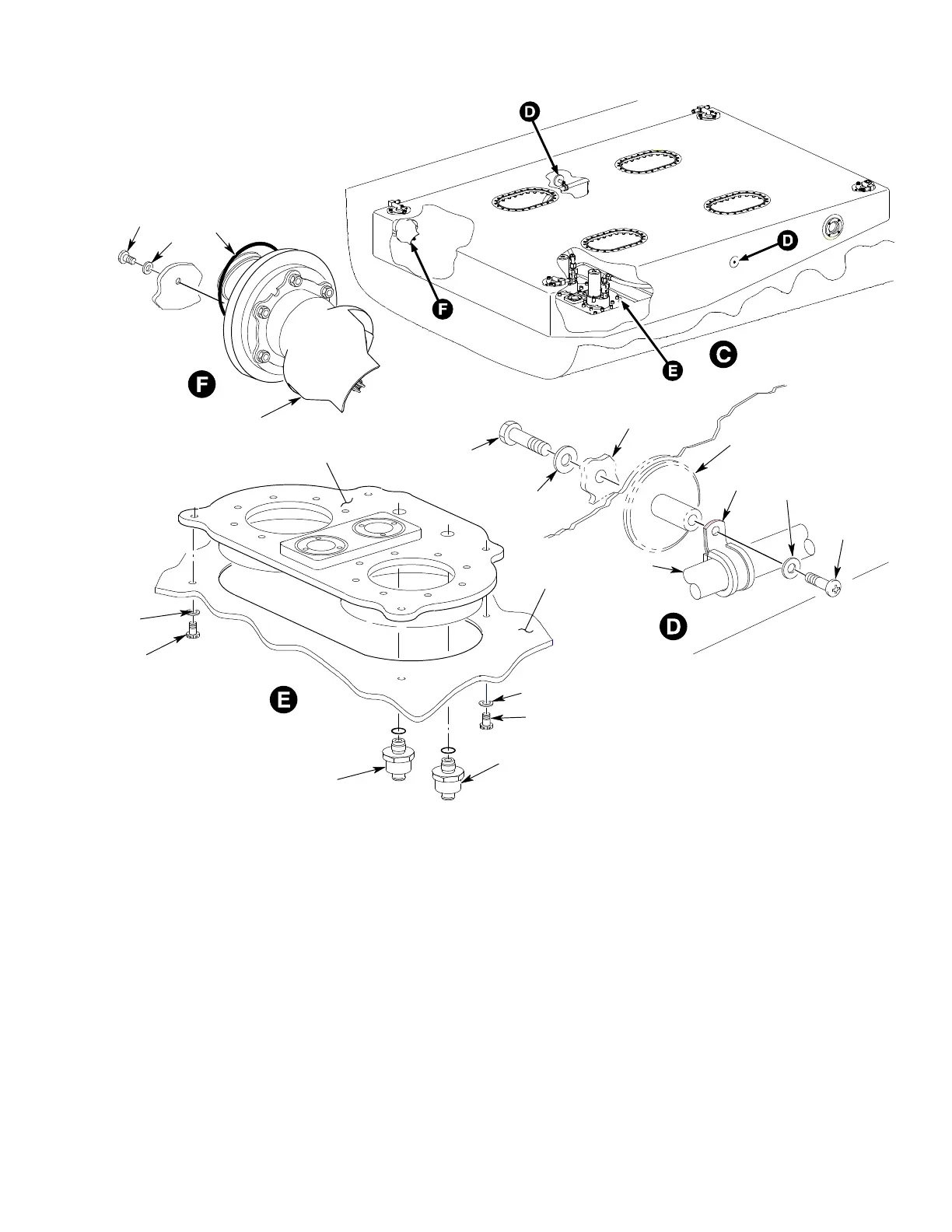 D
D
F
E
C
F
D
E