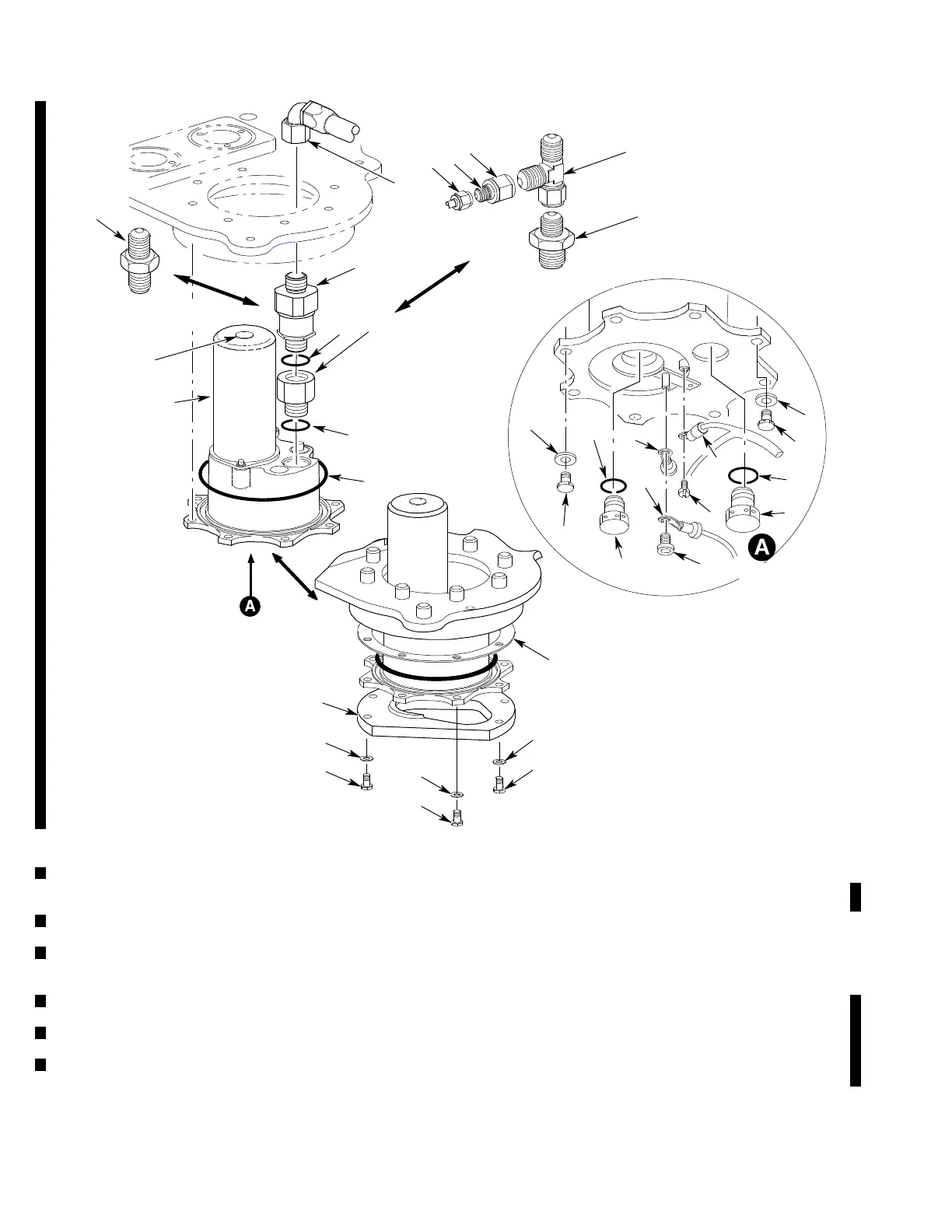 A

A