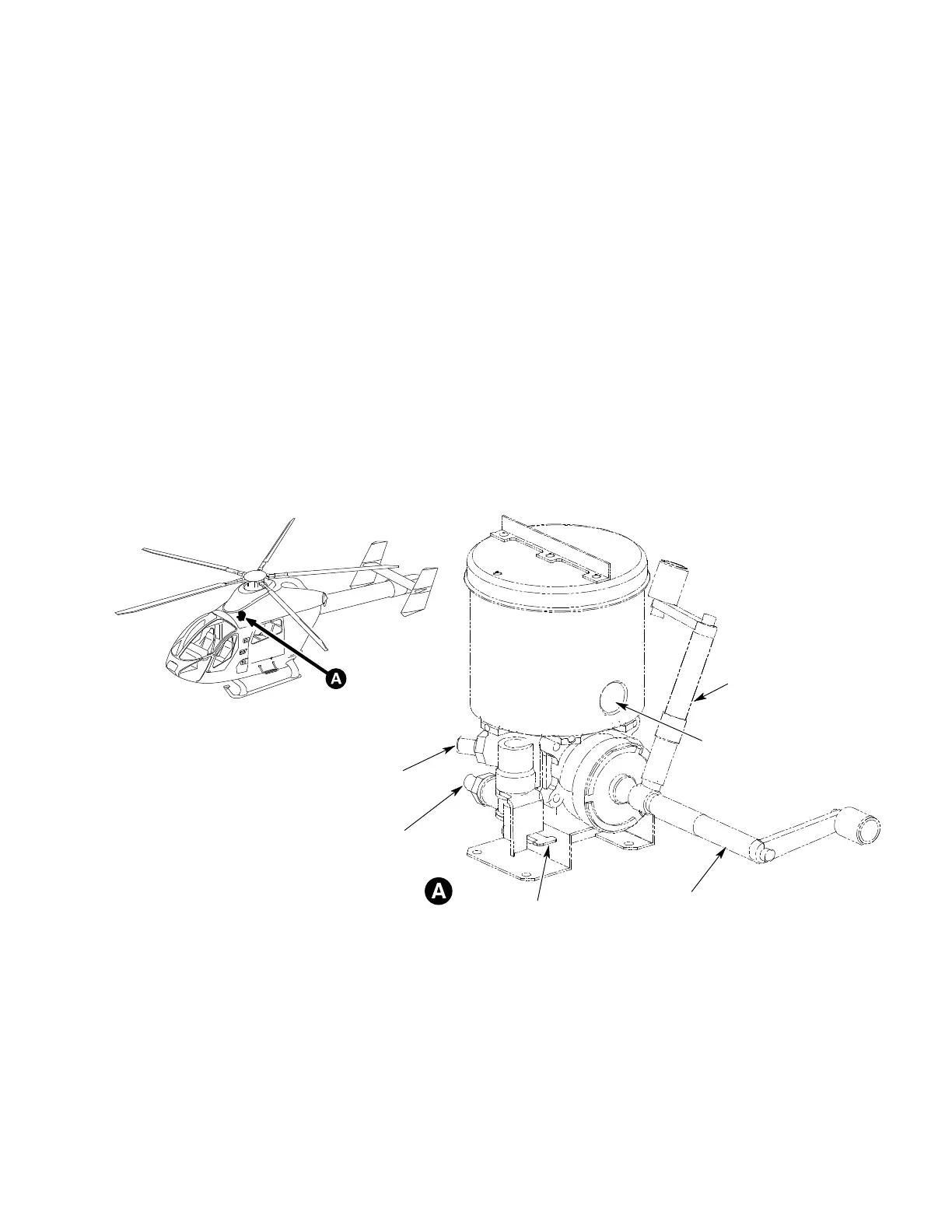 A

A