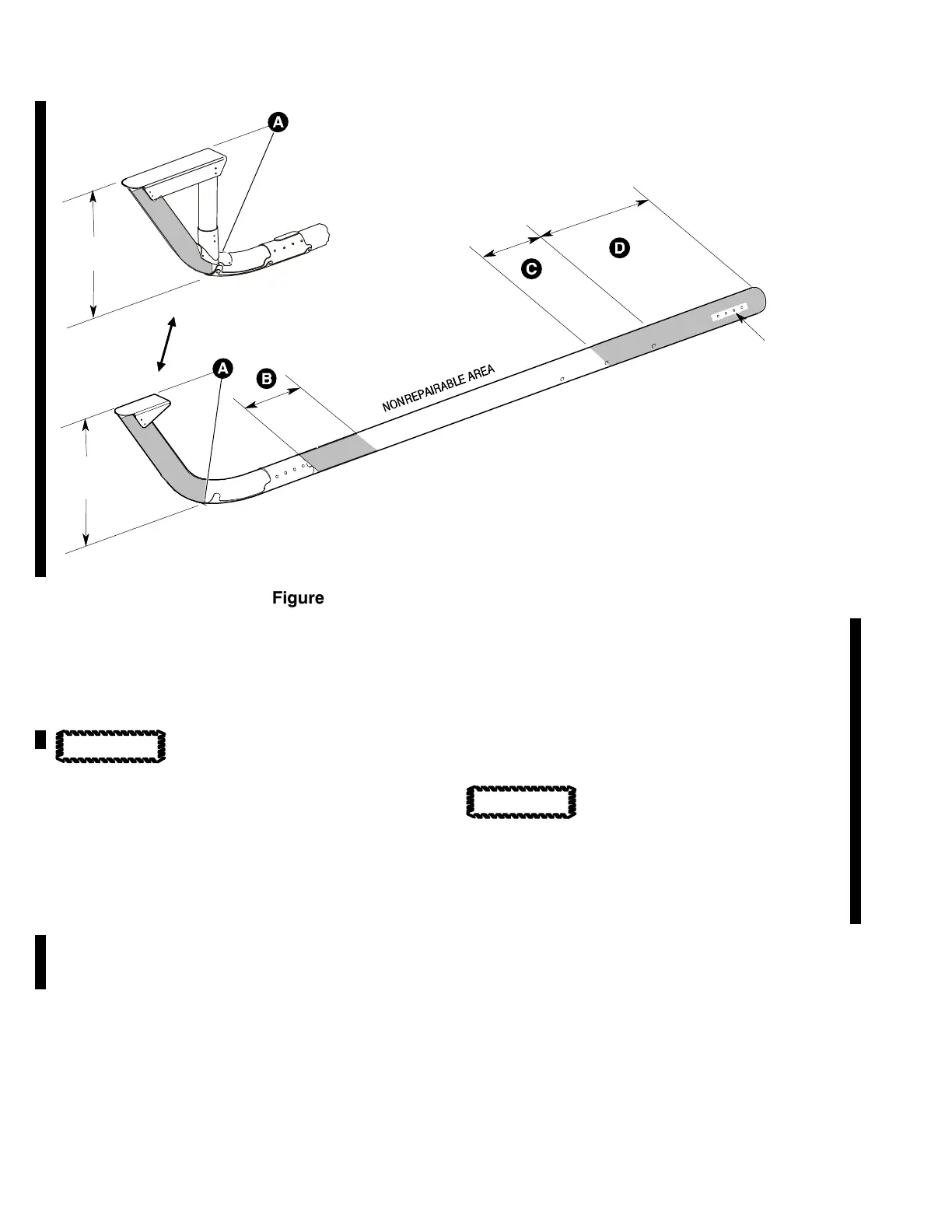 A

D

C

A

B

NONREPAIRABLE AREA

Figure