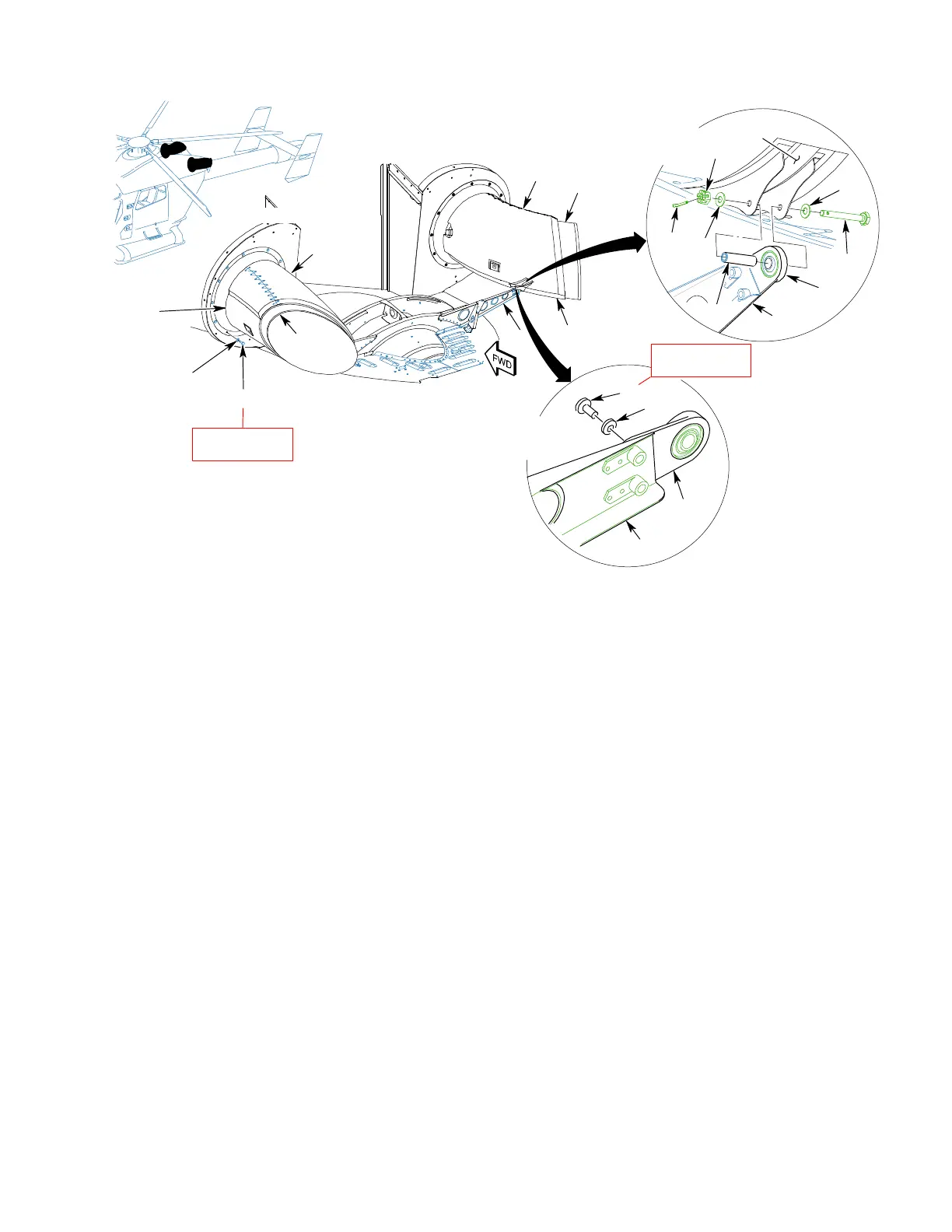 FWD