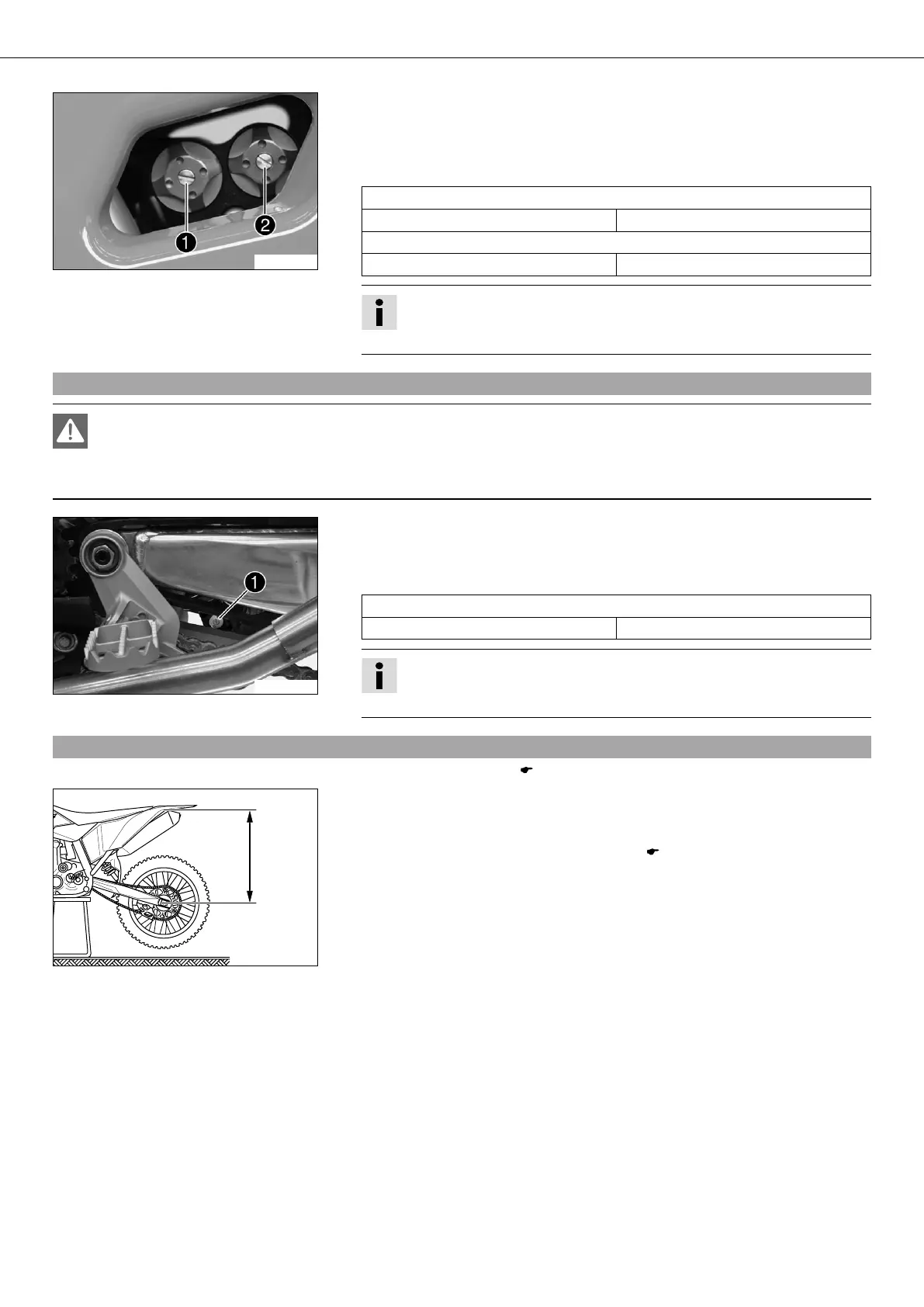 1

2

1