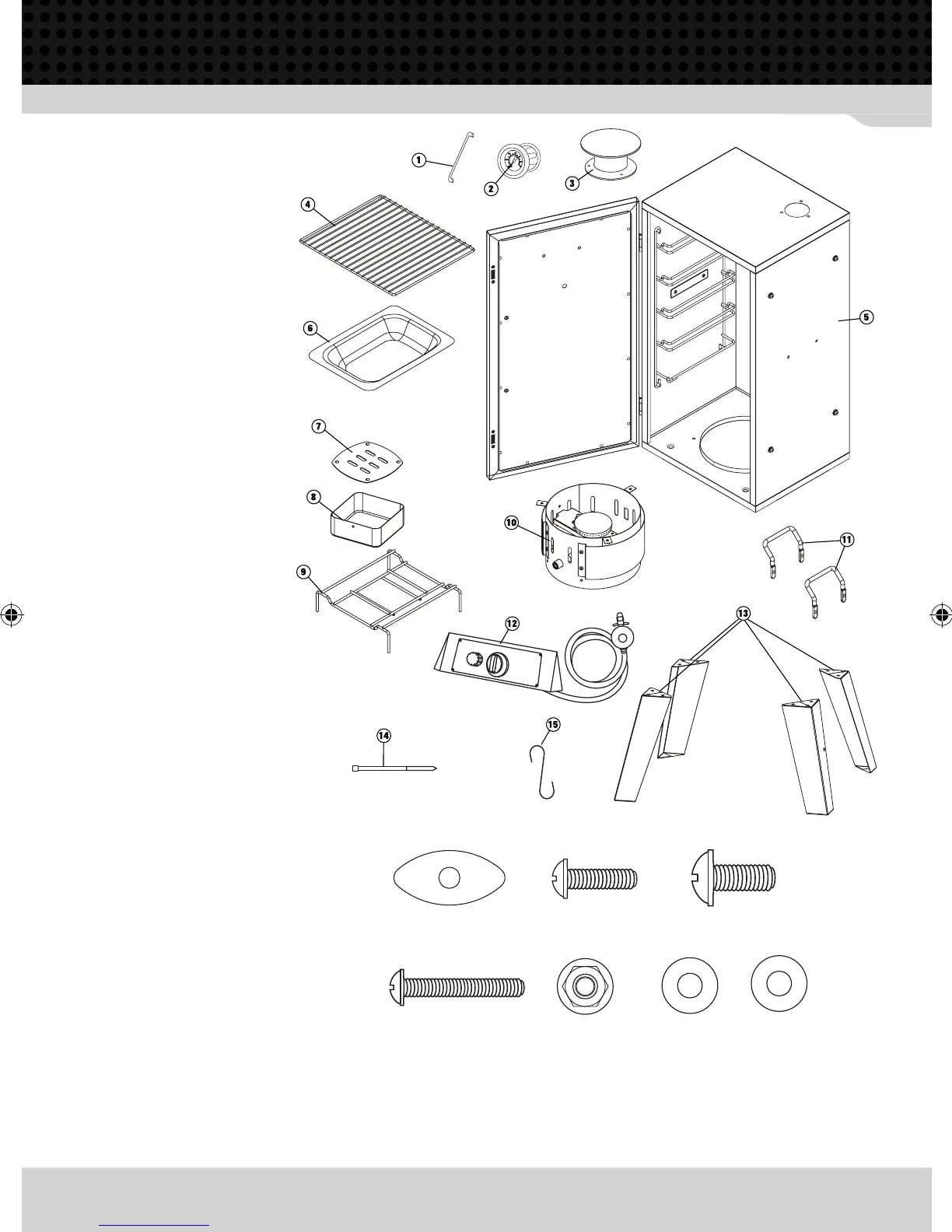 1
2
3
4
5
6
7
8
9
10
11
12
13
14
15