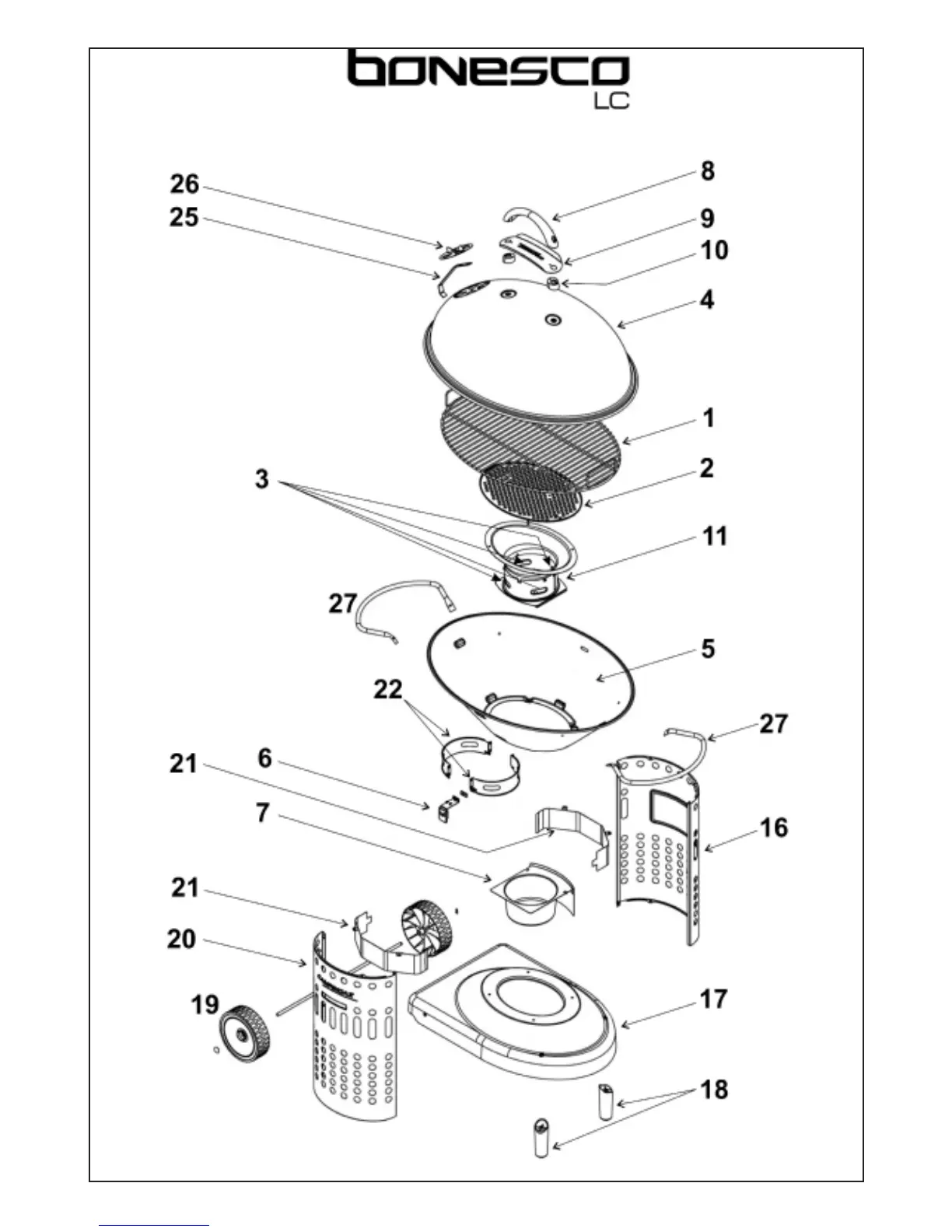 bonesco
LC

26
25
8
9
10
4
1
2
3
11
27
5
22
27
21
6
7
16
21
20
19
17
18