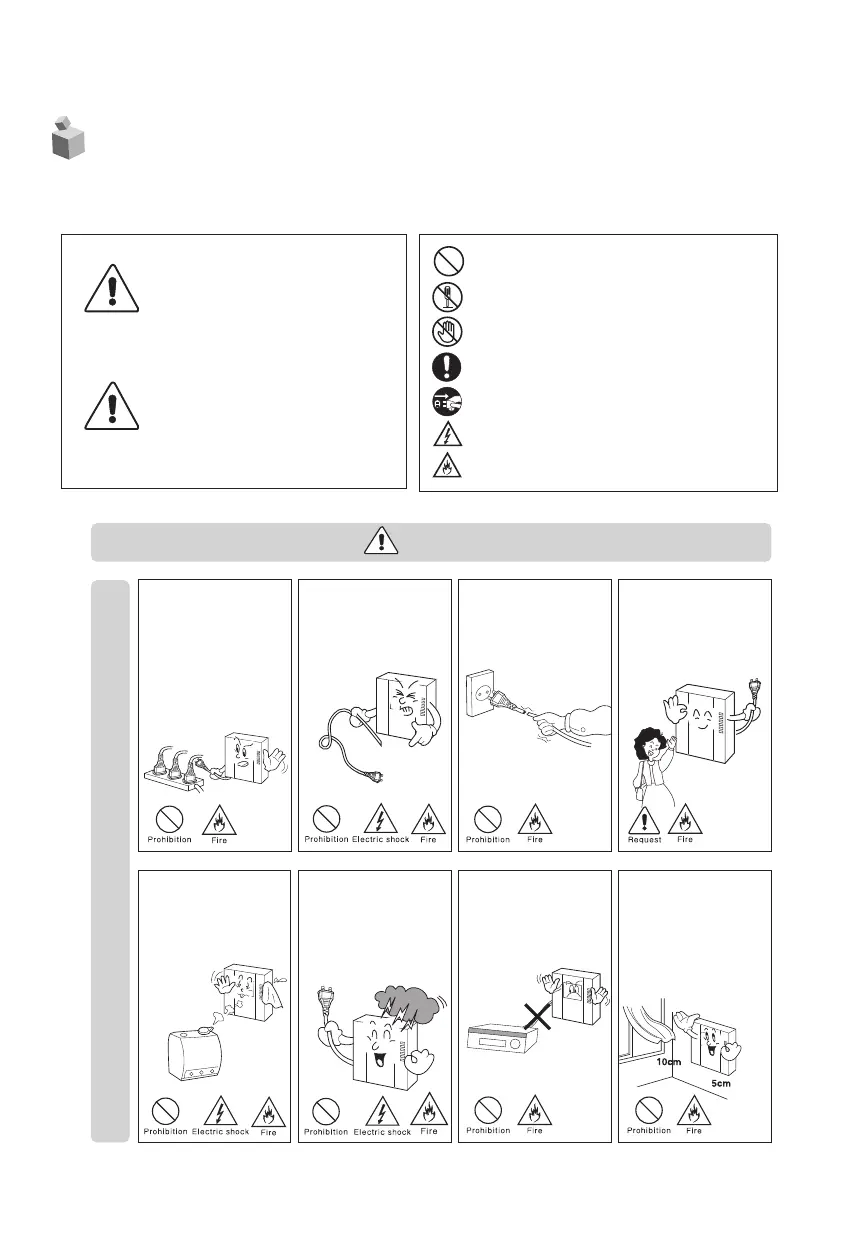 Prohibition Fire

Prohibition Electric shock Fire

Prohibition Fire

Request Fire

Prohibition Electric shock Fire

Prohibition Electric shock Fire

Prohibition Fire

10cm

5cm

Prohibition Fire