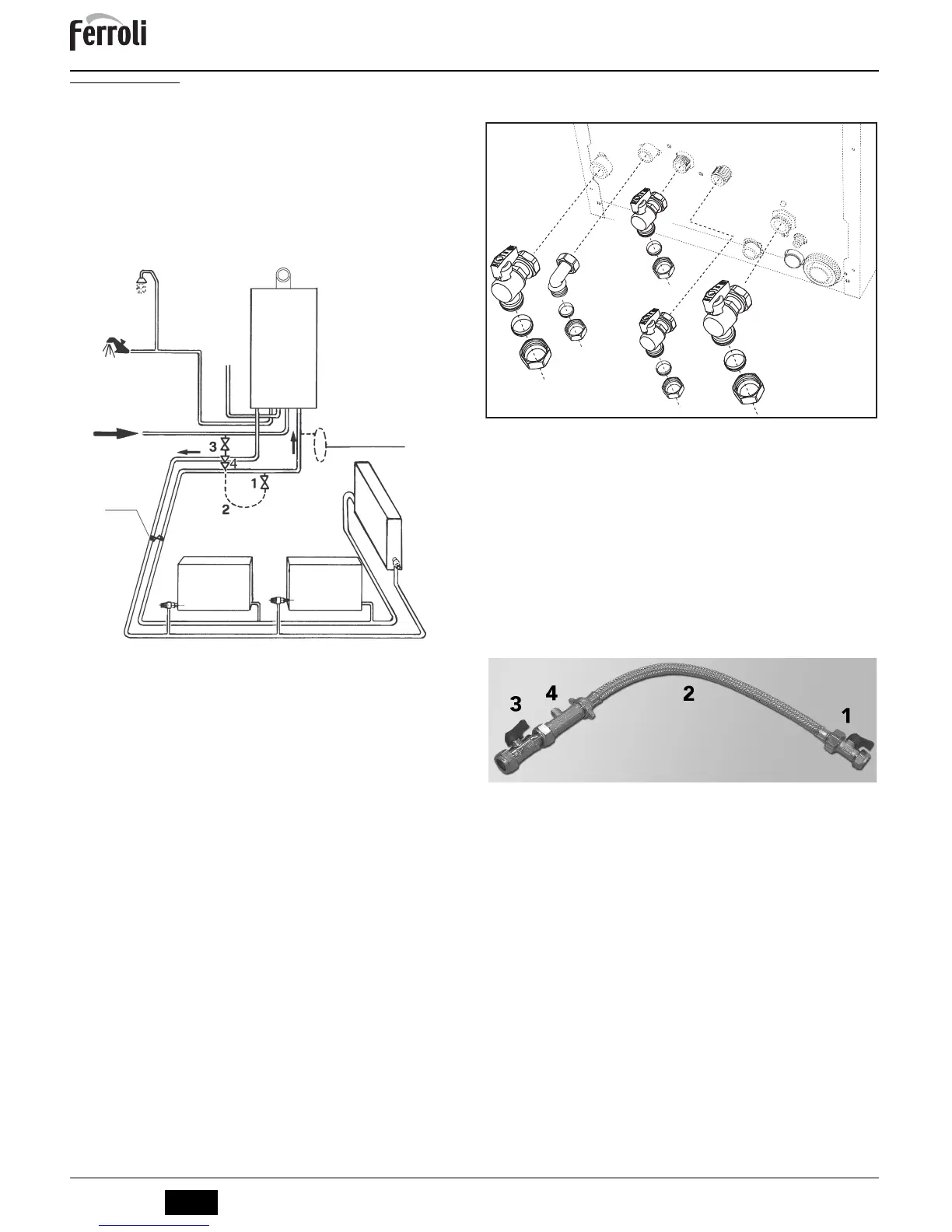 Ferroli

3
4
1
2

3
4
2
1