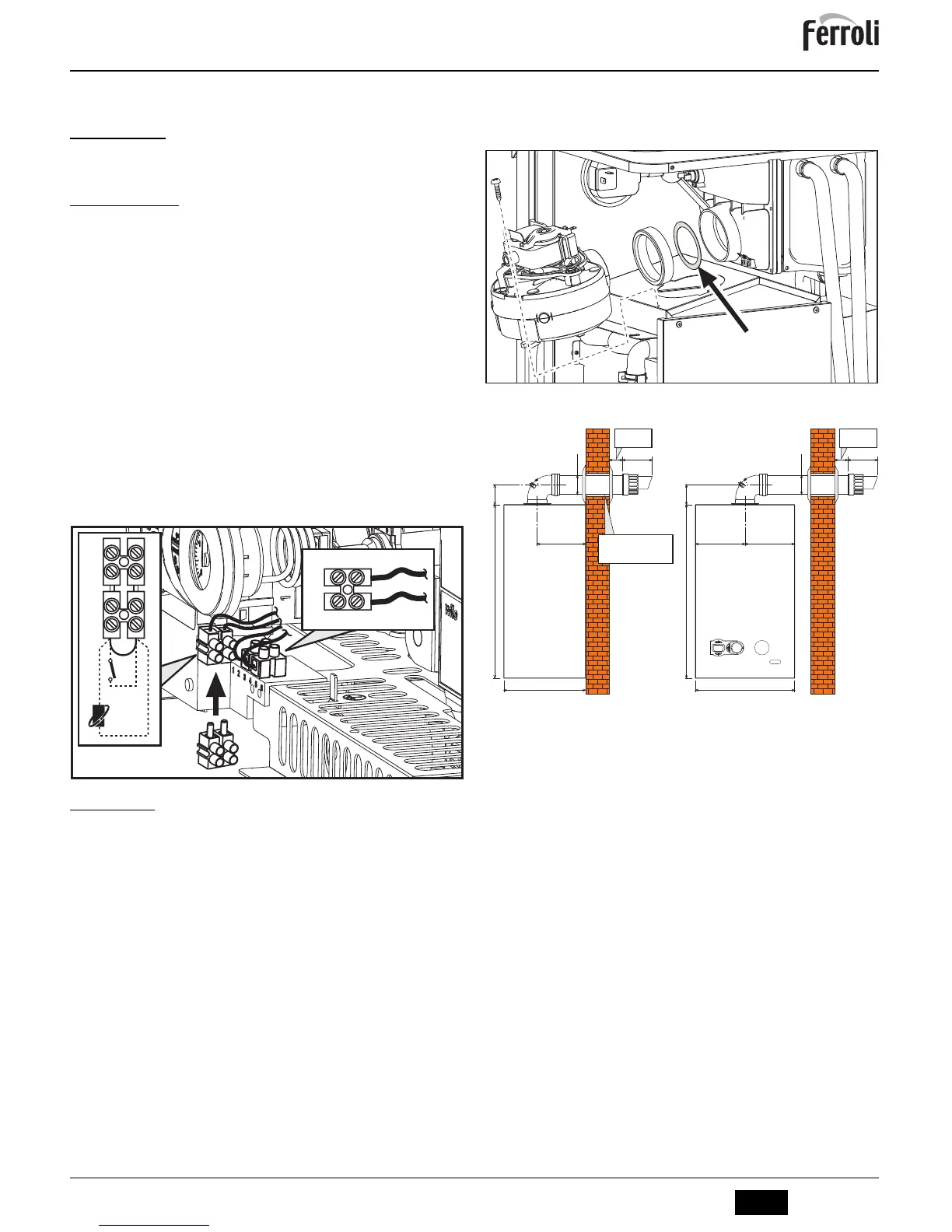 ferroli