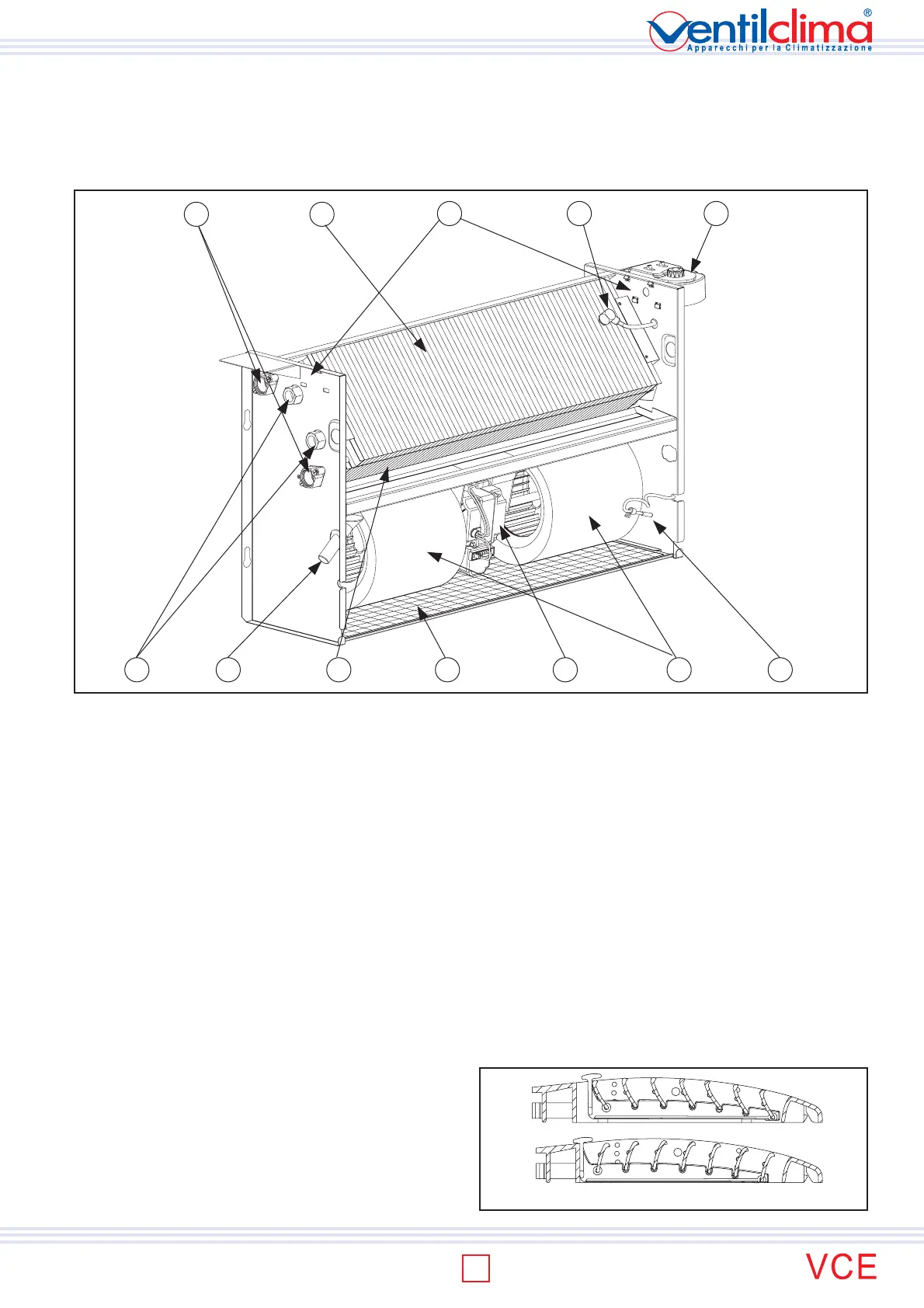 ventilclima®
Apparecchi per la Climatizzazione

VCE