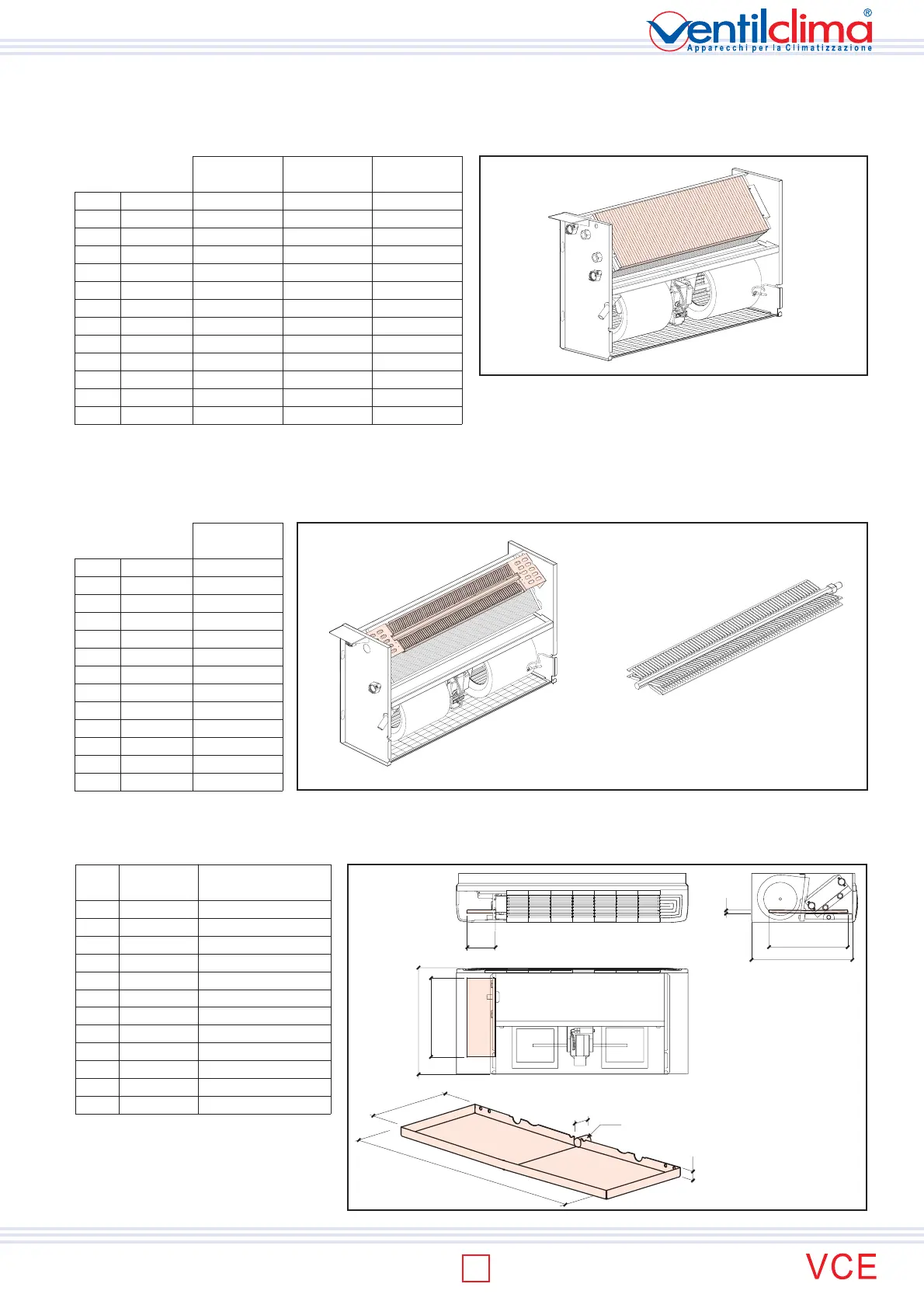 ventilclima®
Apparecchi per la Climatizzazione

VCE