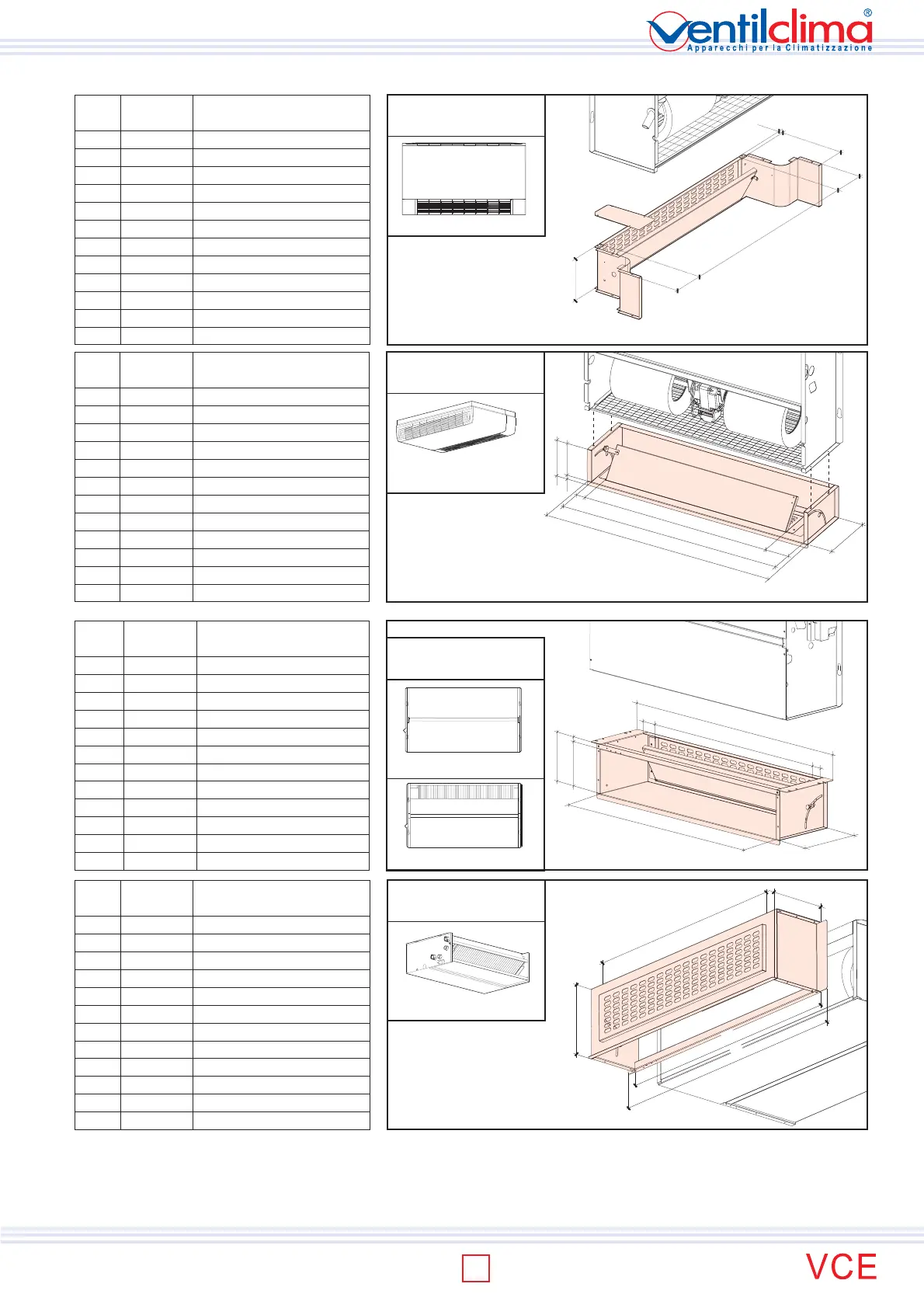 ventilclima®
Apparecchi per la Climatizzazione

VCE