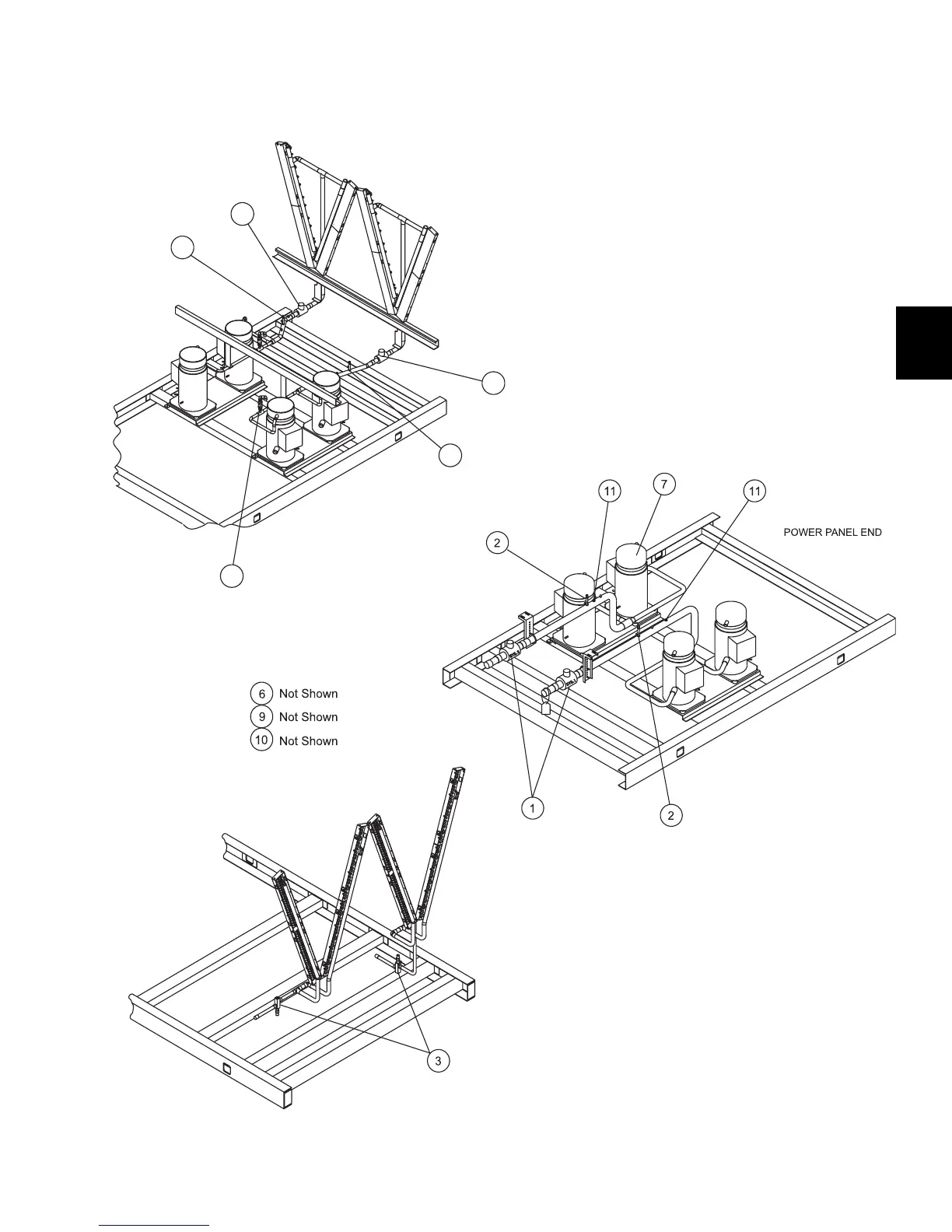 11

7

11

POWER PANEL END

2

6 Not Shown

9 Not Shown

10 Not Shown

1

2

3