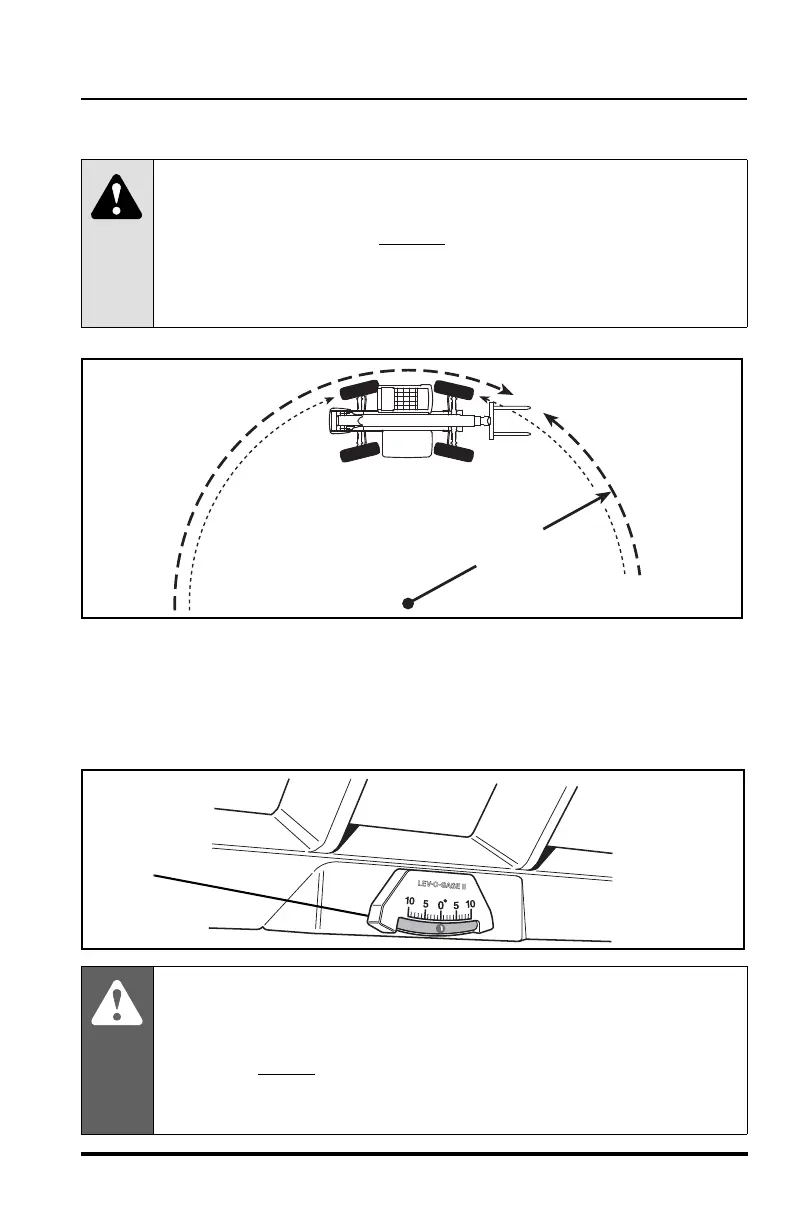 LEV-O-GAGE II

10 5 0° 5 10