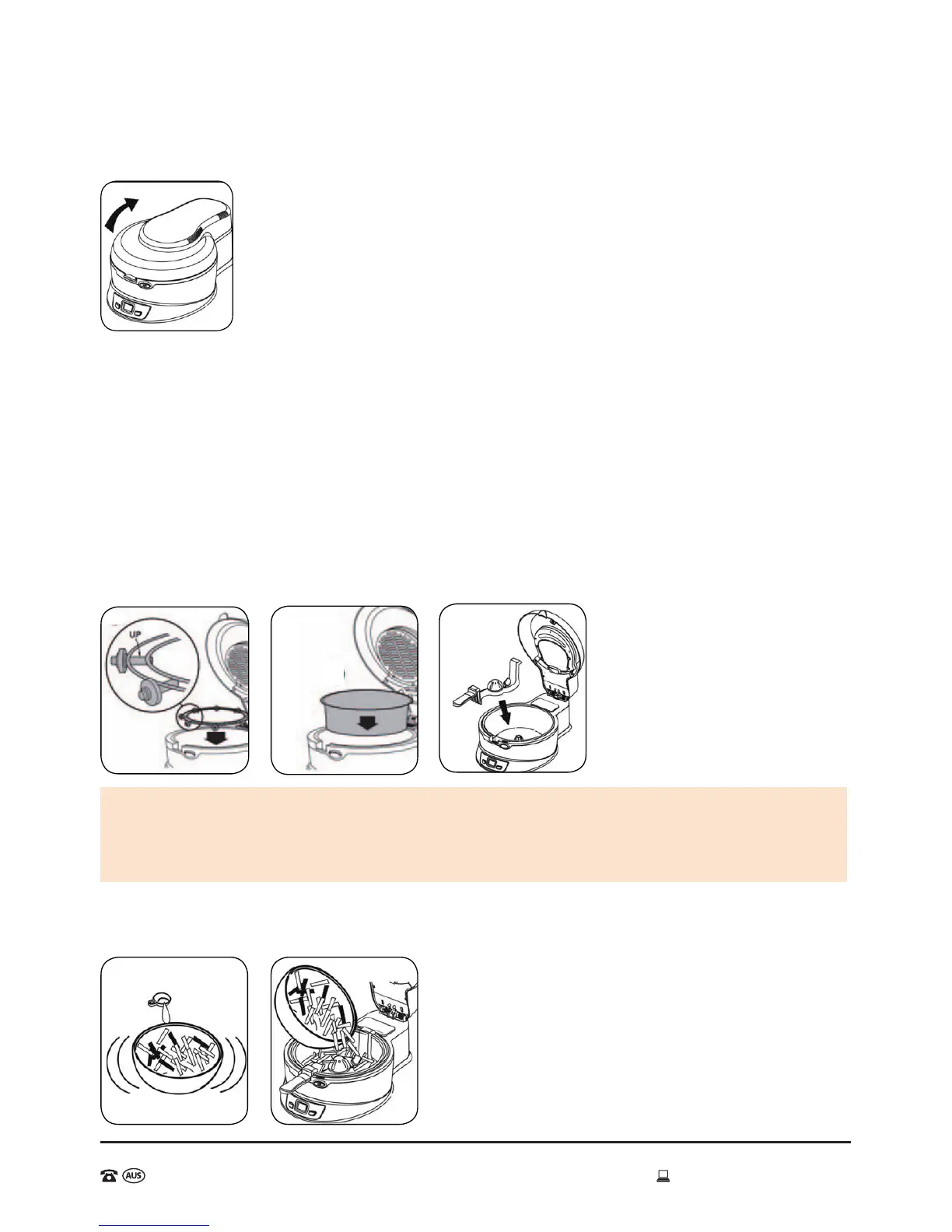 UP

AUS