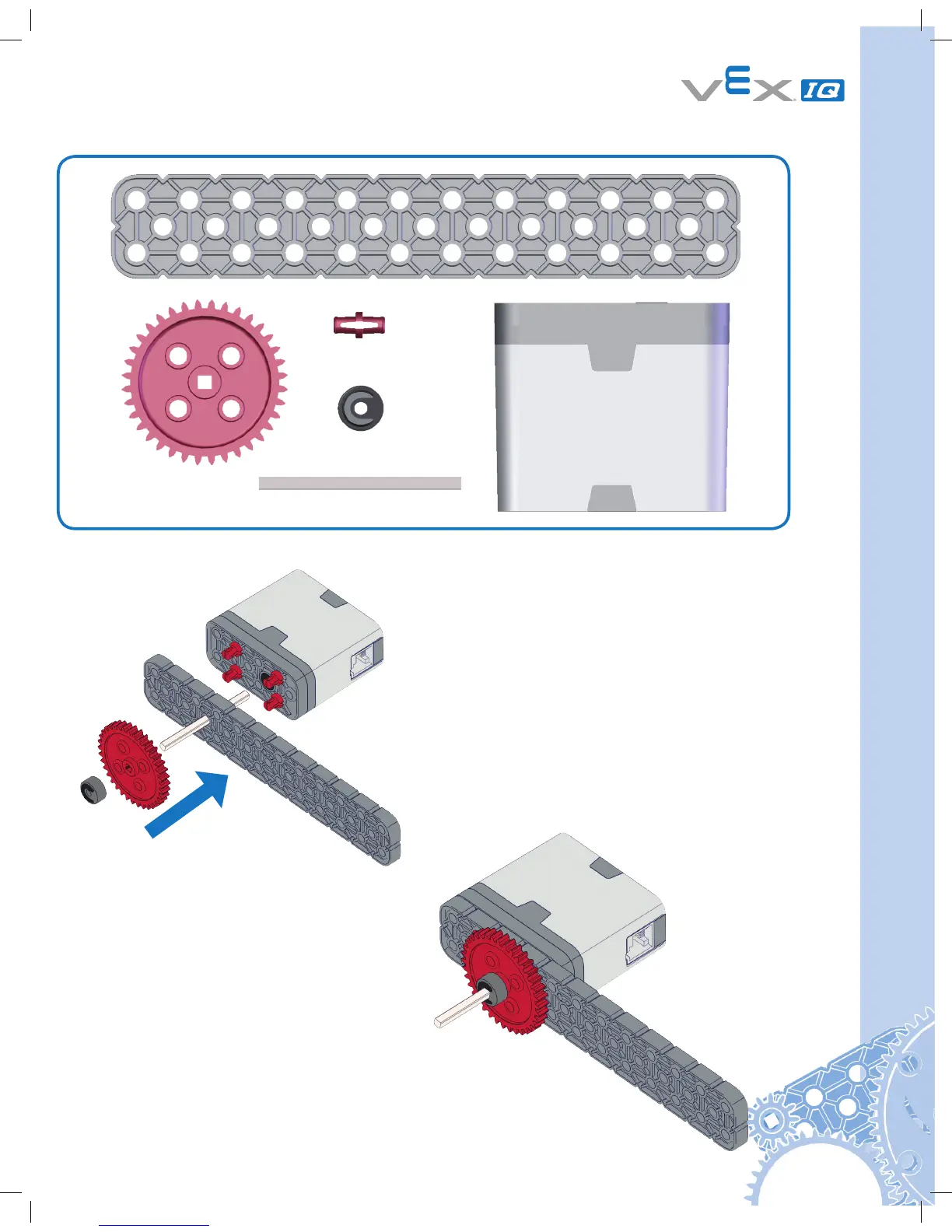 VEX IQ