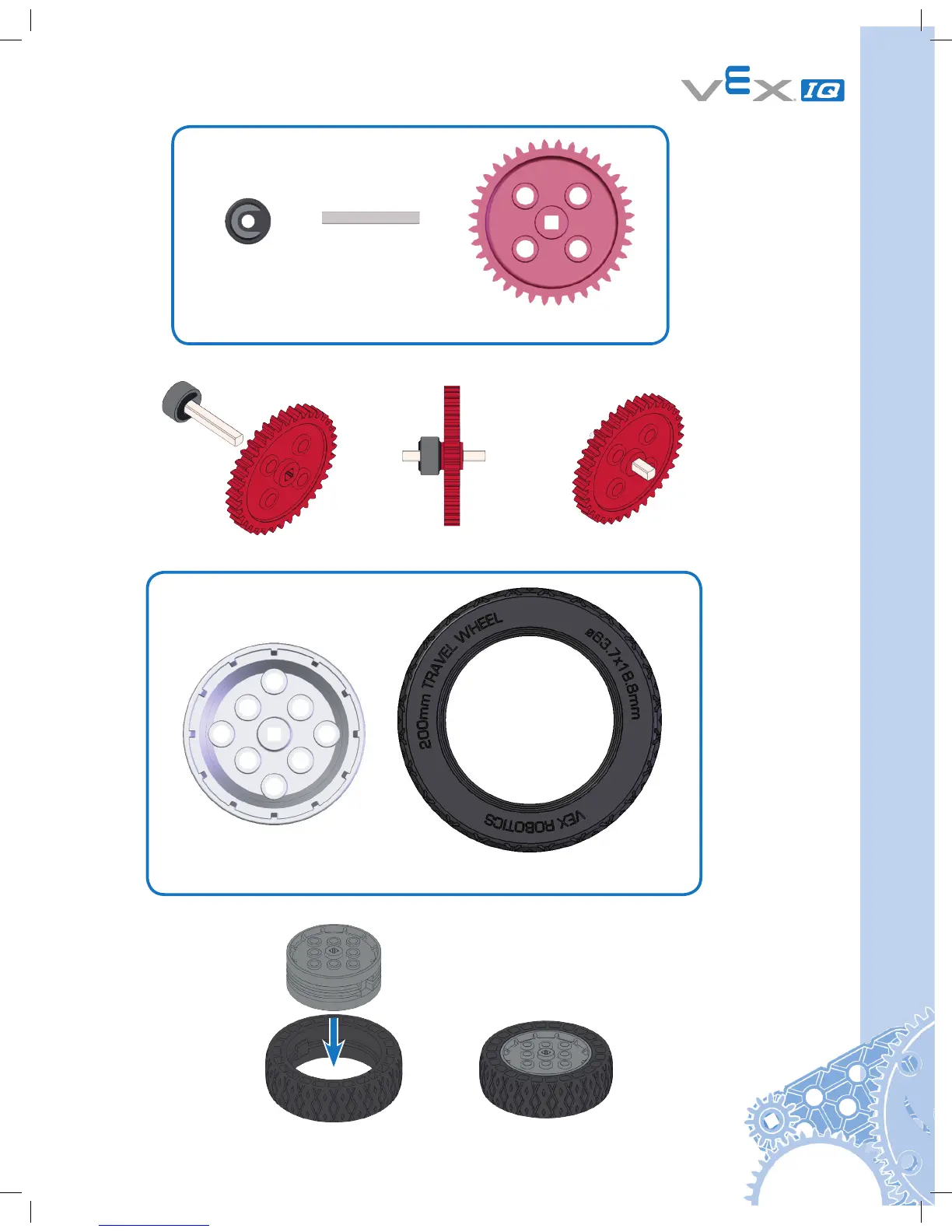 VEX IQ

200mm TRAVEL WHEEL
ø63.7x18.8mm
VEX ROBOTICS